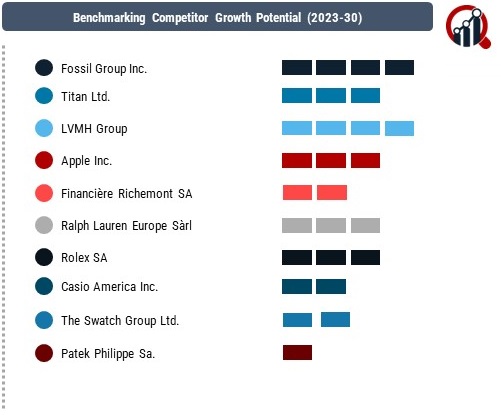 Benchmarking Competitor Growth Potential (2023-30)

Fossil Group Inc.
Titan Ltd.
LVMH Group
Apple Inc.
Financière Richemont SA
Ralph Lauren Europe Sàrl
Rolex SA
Casio America Inc.
The Swatch Group Ltd.
Patek Philippe Sa.