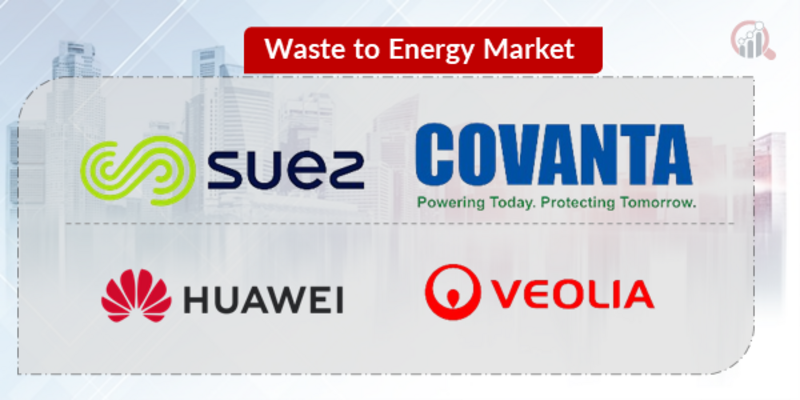 Waste to Energy Market

suez

COVANTA
Powering Today. Protecting Tomorrow.

HUAWEI

VEOLIA