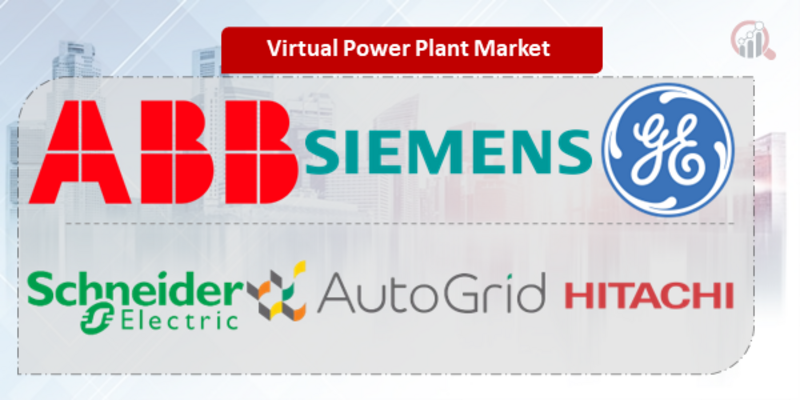 Virtual Power Plant Market

ABB SIEMENS GE

Schneider Electric AutoGrid HITACHI