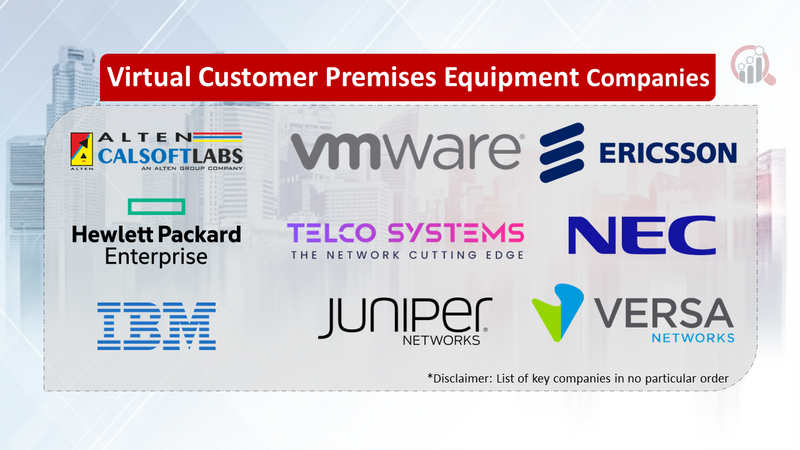 Virtual Customer Premises Equipment Companies

ALTEN CALSOFTLABS AN ALTEN GROUP COMPANY

vmware

ERICSSON

Hewlett Packard Enterprise

TELCO SYSTEMS THE NETWORK CUTTING EDGE

NEC

IBM

JUNIPER NETWORKS

VERSA NETWORKS

*Disclaimer: List of key companies in no particular order