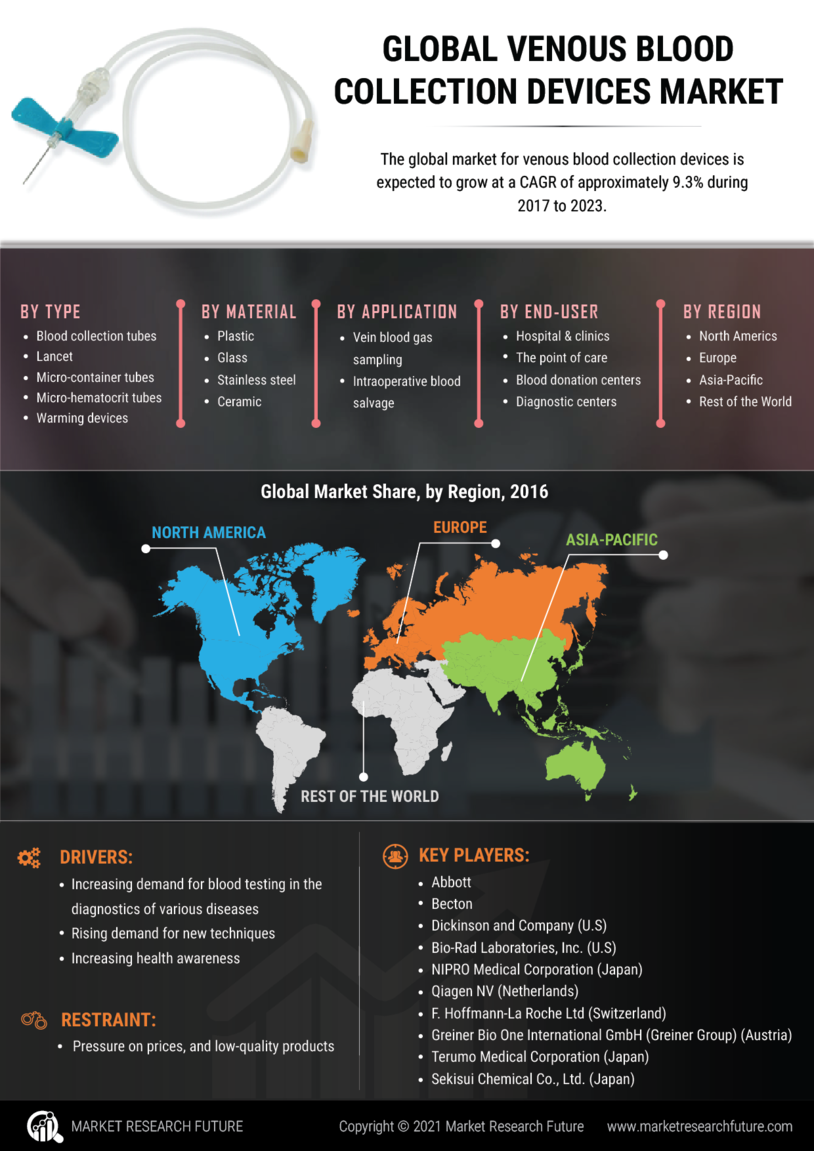 GLOBAL VENOUS BLOOD COLLECTION DEVICES MARKET

The global market for venous blood collection devices is expected to grow at a CAGR of approximately 9.3% during 2017 to 2023.

BY TYPE
- Blood collection tubes
- Lancet
- Micro-container tubes
- Micro-hematocrit tubes
- Warming devices

BY MATERIAL
- Plastic
- Glass
- Stainless steel
- Ceramic

BY APPLICATION
- Vein blood gas sampling
- Intraoperative blood salvage

BY END-USER
- Hospital & clinics
- The point of care
- Blood donation centers
- Diagnostic centers

BY REGION
- North Americs
- Europe
- Asia-Pacific
- Rest of the World

Global Market Share, by Region, 2016

NORTH AMERICA
EUROPE
ASIA-PACIFIC
REST OF THE WORLD

DRIVERS:
- Increasing demand for blood testing in the diagnostics of various diseases
- Rising demand for new techniques
- Increasing health awareness

RESTRAINT:
- Pressure on prices, and low-quality products

KEY PLAYERS:
- Abbott
- Becton
- Dickinson and Company (U.S)
- Bio-Rad Laboratories, Inc. (U.S)
- NIPRO Medical Corporation (Japan)
- Qiagen NV (Netherlands)
- F. Hoffmann-La Roche Ltd (Switzerland)
- Greiner Bio One International GmbH (Greiner Group) (Austria)
- Terumo Medical Corporation (Japan)
- Sekisui Chemical Co., Ltd. (Japan)

MARKET RESEARCH FUTURE
Copyright © 2021 Market Research Future
www.marketresearchfuture.com