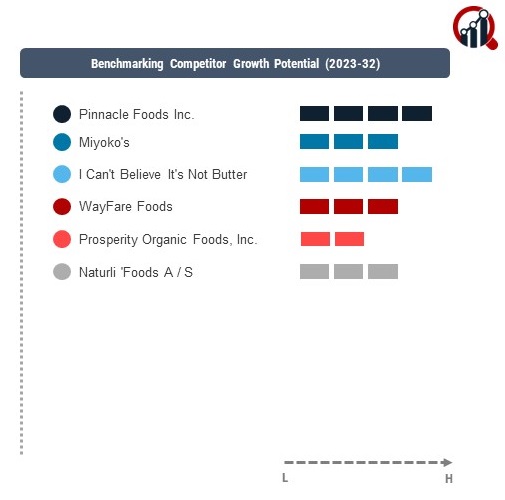 Benchmarking Competitor Growth Potential (2023-32)

Pinnacle Foods Inc.

Miyoko's

I Can't Believe It's Not Butter

WayFare Foods

Prosperity Organic Foods, Inc.

Naturli 'Foods A / S

L

H