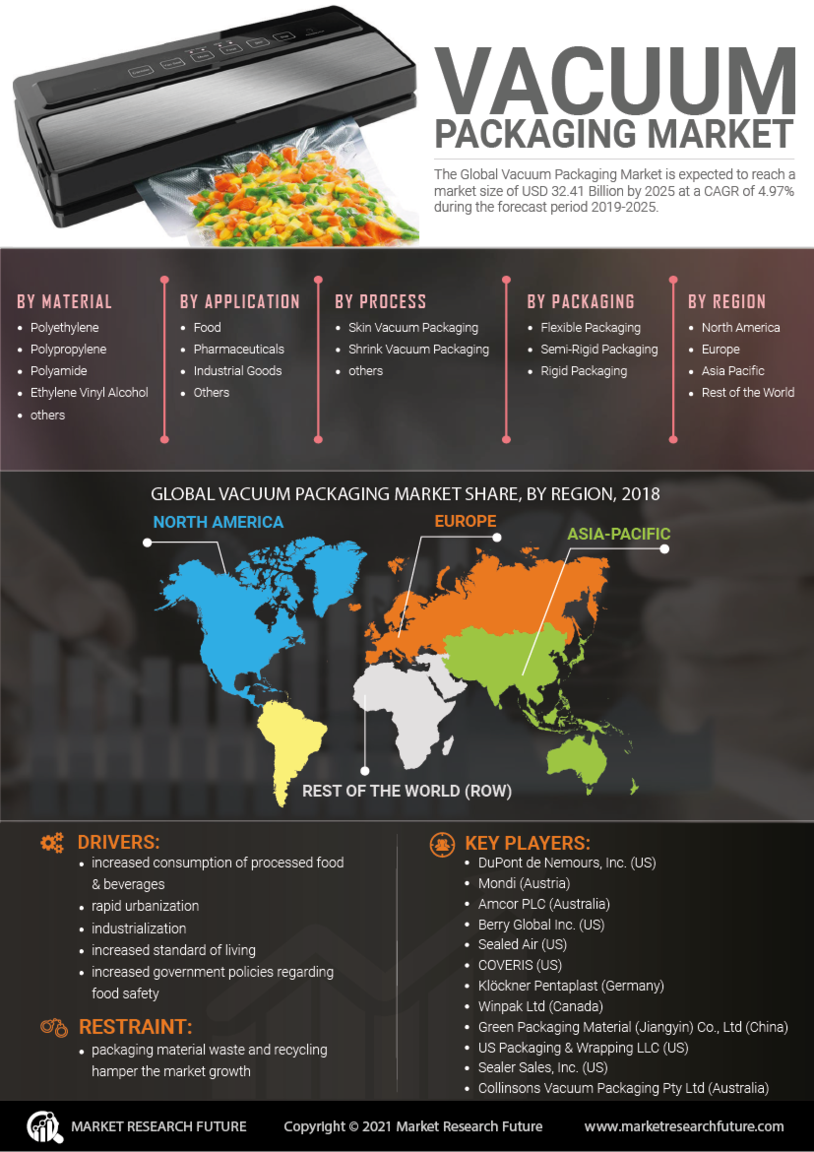 VACUUM
PACKAGING MARKET

The Global Vacuum Packaging Market is expected to reach a market size of USD 32.41 Billion by 2025 at a CAGR of 4.97% during the forecast period 2019-2025.

BY MATERIAL
• Polyethylene
• Polypropylene
• Polyamide
• Ethylene Vinyl Alcohol
• others

BY APPLICATION
• Food
• Pharmaceuticals
• Industrial Goods
• Others

BY PROCESS
• Skin Vacuum Packaging
• Shrink Vacuum Packaging
• others

BY PACKAGING
• Flexible Packaging
• Semi-Rigid Packaging
• Rigid Packaging

BY REGION
• North America
• Europe
• Asia Pacific
• Rest of the World

GLOBAL VACUUM PACKAGING MARKET SHARE, BY REGION, 2018

NORTH AMERICA
EUROPE
ASIA-PACIFIC
REST OF THE WORLD (ROW)

DRIVERS:
• increased consumption of processed food & beverages
• rapid urbanization
• industrialization
• increased standard of living
• increased government policies regarding food safety

RESTRAINT:
• packaging material waste and recycling hamper the market growth

KEY PLAYERS:
• DuPont de Nemours, Inc. (US)
• Mondi (Austria)
• Amcor PLC (Australia)
• Berry Global Inc. (US)
• Sealed Air (US)
• COVERIS (US)
• Klöckner Pentaplast (Germany)
• Winpak Ltd (Canada)
• Green Packaging Material (Jiangyin) Co., Ltd (China)
• US Packaging & Wrapping LLC (US)
• Sealer Sales, Inc. (US)
• Collinsons Vacuum Packaging Pty Ltd (Australia)

MARKET RESEARCH FUTURE
Copyright © 2021 Market Research Future
www.marketresearchfuture.com