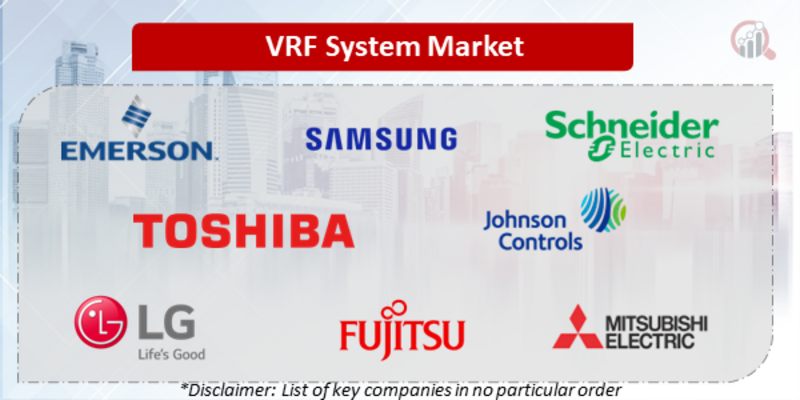 VRF System Market

EMERSON

SAMSUNG

Schneider Electric

TOSHIBA

Johnson Controls

LG
Life's Good

FUJITSU

MITSUBISHI ELECTRIC

*Disclaimer: List of key companies in no particular order