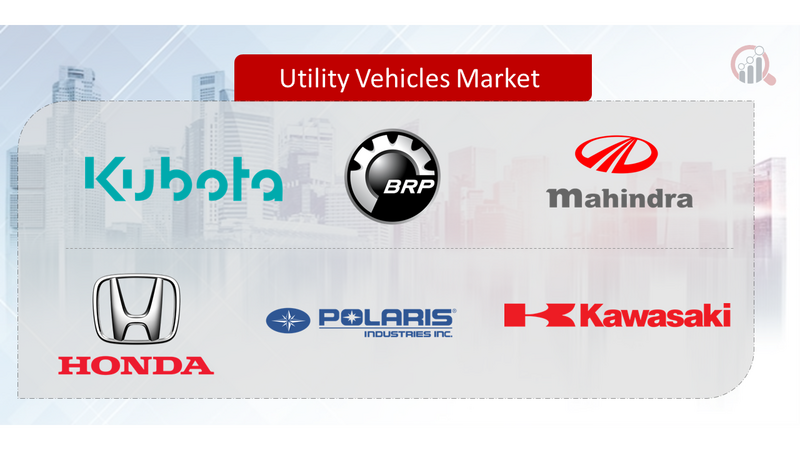 Utility Vehicles Market

Kubota

BRP

mahindra

HONDA

POLARIS INDUSTRIES INC.

Kawasaki