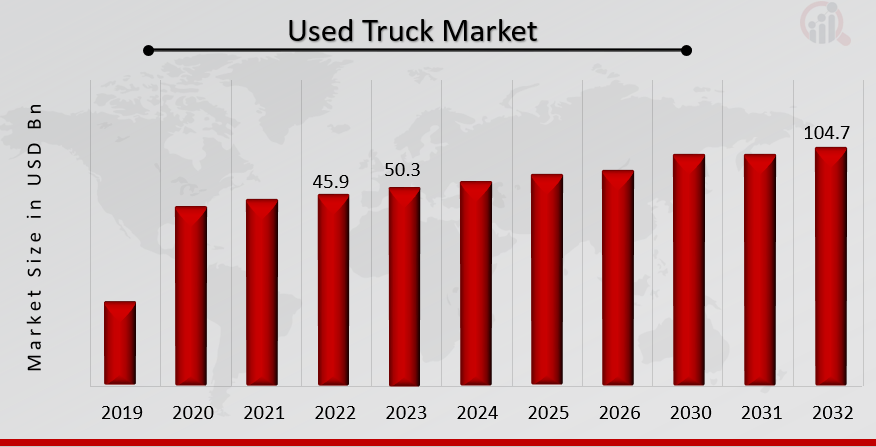 Used Truck Market

Market Size in USD Bn

45.9
50.3
104.7

2019
2020
2021
2022
2023
2024
2025
2026
2030
2031
2032