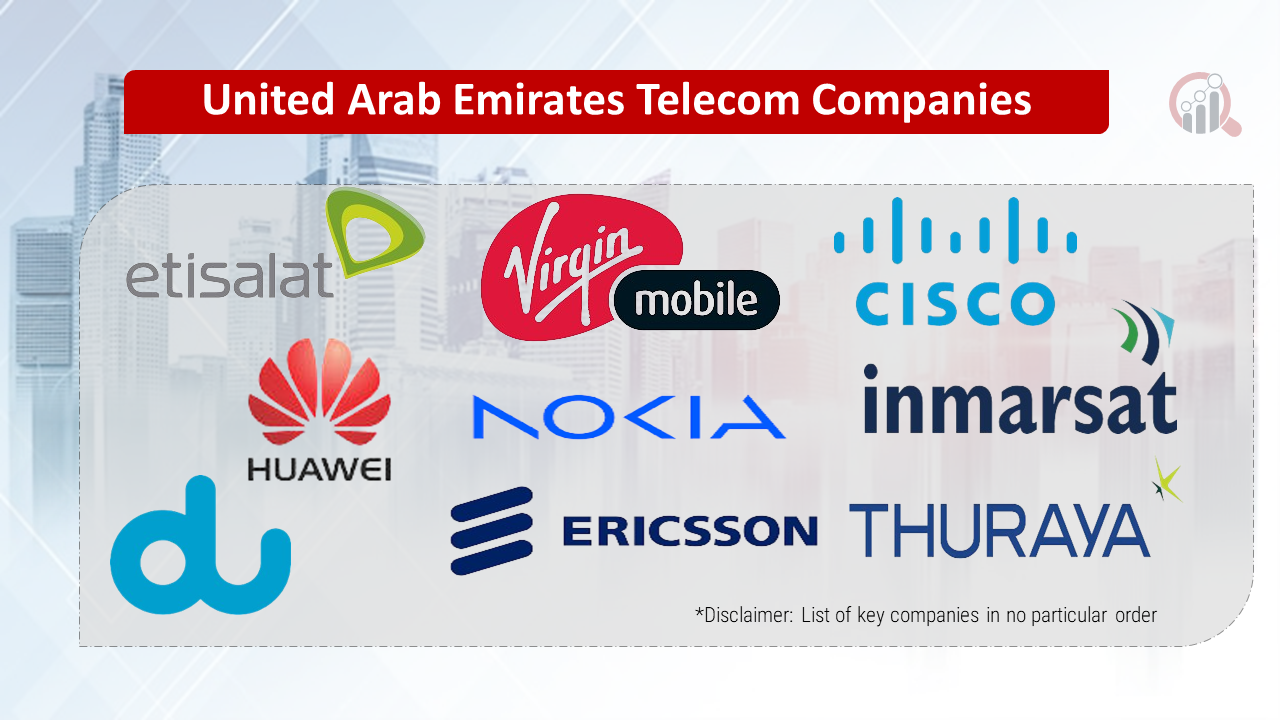 United Arab Emirates Telecom Companies

etisalat

Virgin mobile

CISCO

HUAWEI

NOKIA

inmarsat

du

ERICSSON

THURAYA

*Disclaimer: List of key companies in no particular order