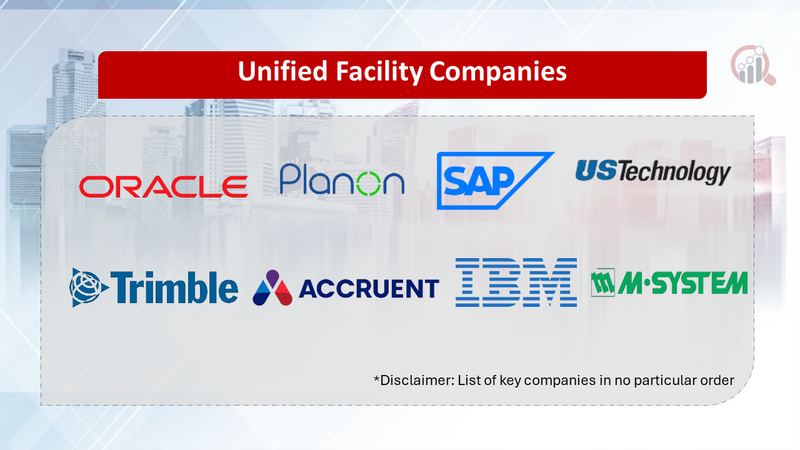 Unified Facility Companies

ORACLE

Planon

SAP

USTechnology

Trimble

ACCRUENT

IBM

M·SYSTEM

*Disclaimer: List of key companies in no particular order