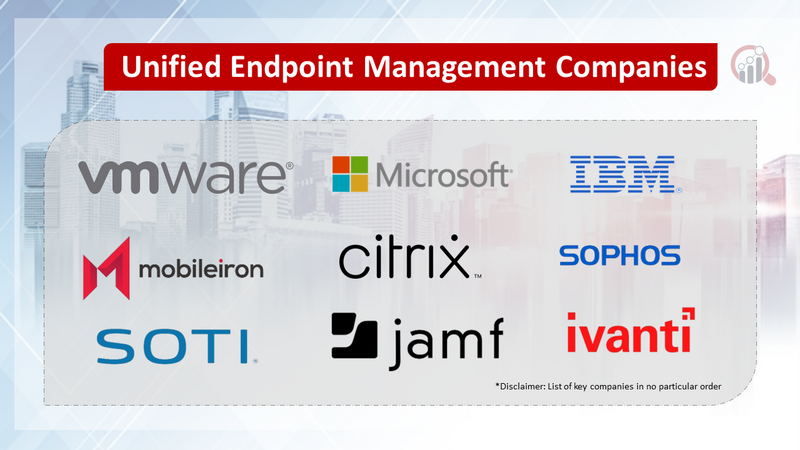 Unified Endpoint Management Companies

vmware®

Microsoft

IBM®

mobileiron

citrix™

SOPHOS

SOTI.

jamf

ivanti

*Disclaimer: List of key companies in no particular order