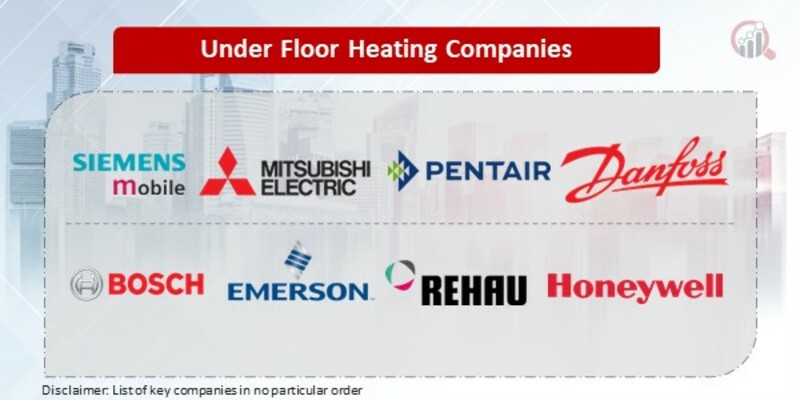 Under Floor Heating Companies

SIEMENS mobile

MITSUBISHI ELECTRIC

PENTAIR

Danfoss

BOSCH

EMERSON.

REHAU

Honeywell

Disclaimer: List of key companies in no particular order