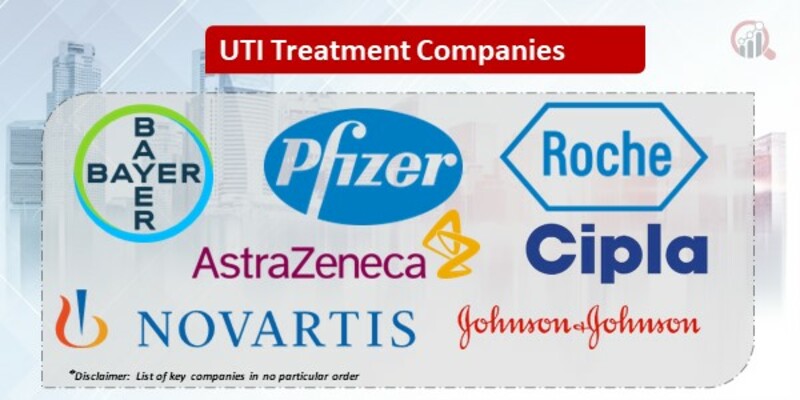 UTI Treatment Companies

BAYER
BAYER

Pfizer

Roche

AstraZeneca

Cipla

NOVARTIS

Johnson & Johnson

*Disclaimer: List of key companies in no particular order