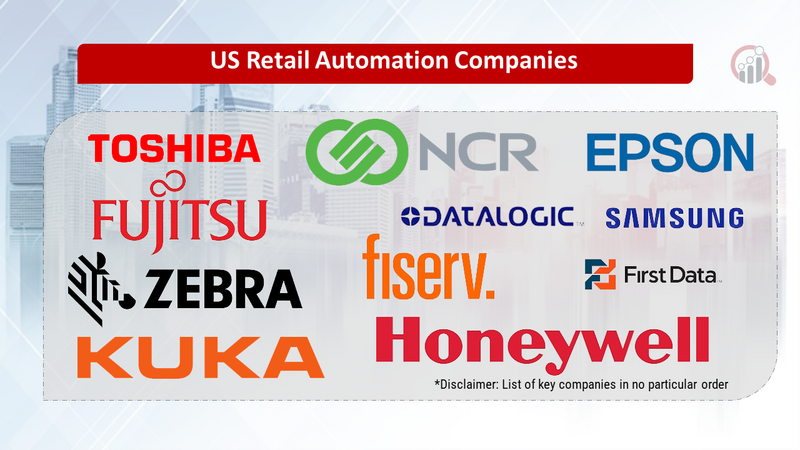 US Retail Automation Companies

TOSHIBA

NCR

EPSON

FUJITSU

DATALOGIC

SAMSUNG

ZEBRA

fiserv.

First Data

KUKA

Honeywell

*Disclaimer: List of key companies in no particular order