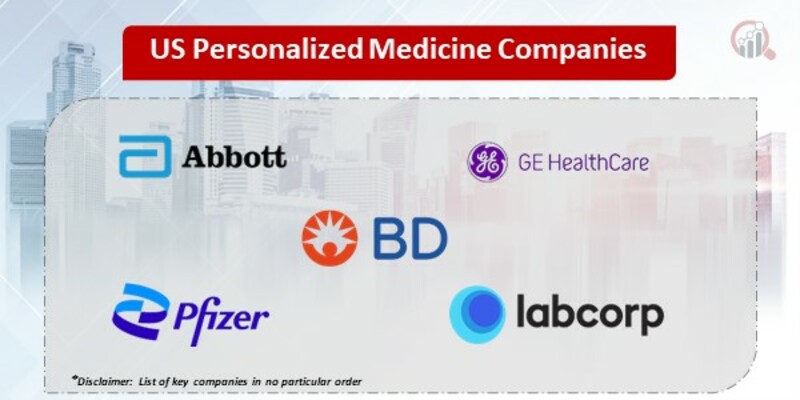 US Personalized Medicine Companies

Abbott

GE HealthCare

BD

Pfizer

labcorp

*Disclaimer: List of key companies in no particular order