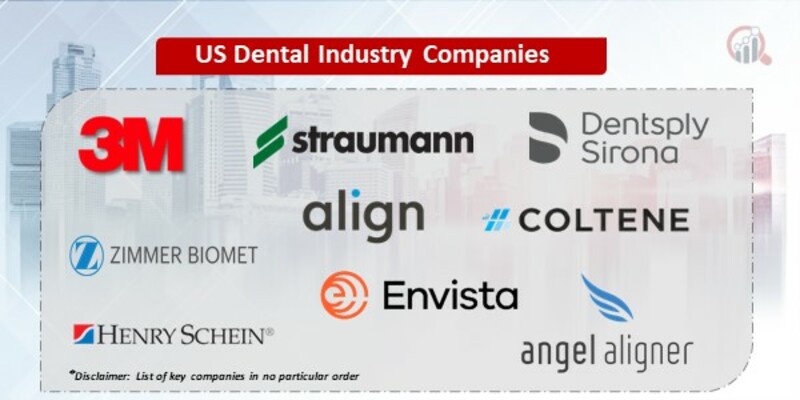 US Dental Industry Companies

3M

straumann

Dentsply Sirona

align

COLTENE

ZIMMER BIOMET

Envista

HENRY SCHEIN®

angel aligner

*Disclaimer: List of key companies in no particular order