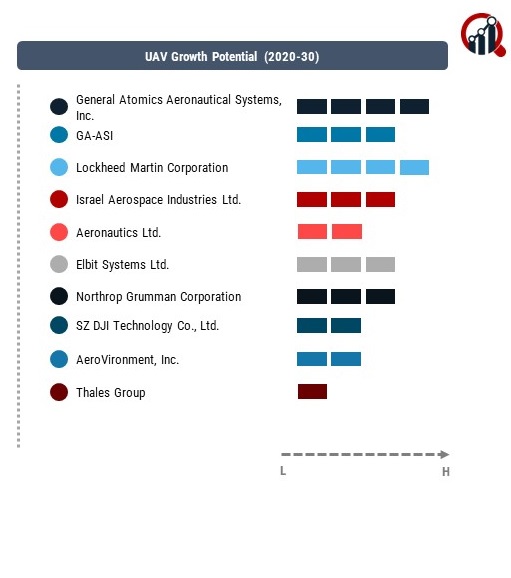 UAV Growth Potential (2020-30)

General Atomics Aeronautical Systems, Inc.

GA-ASI

Lockheed Martin Corporation

Israel Aerospace Industries Ltd.

Aeronautics Ltd.

Elbit Systems Ltd.

Northrop Grumman Corporation

SZ DJI Technology Co., Ltd.

AeroVironment, Inc.

Thales Group

L

H