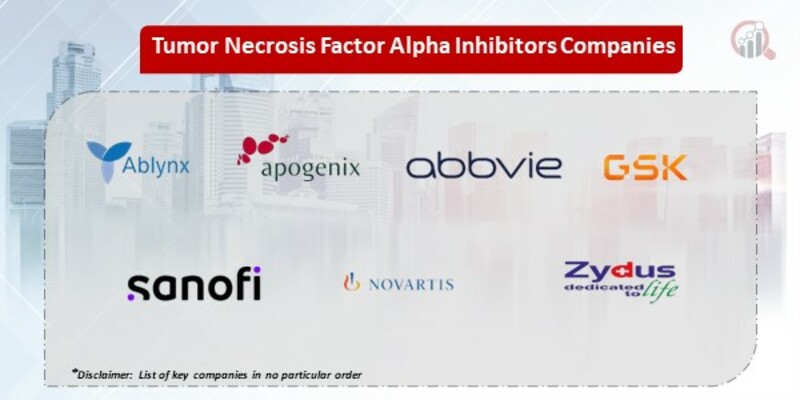 Tumor Necrosis Factor Alpha Inhibitors Companies

Ablynx
apogenix
abbvie
GSK

sanofi
NOVARTIS
Zydus
dedicated to life

*Disclaimer: List of key companies in no particular order