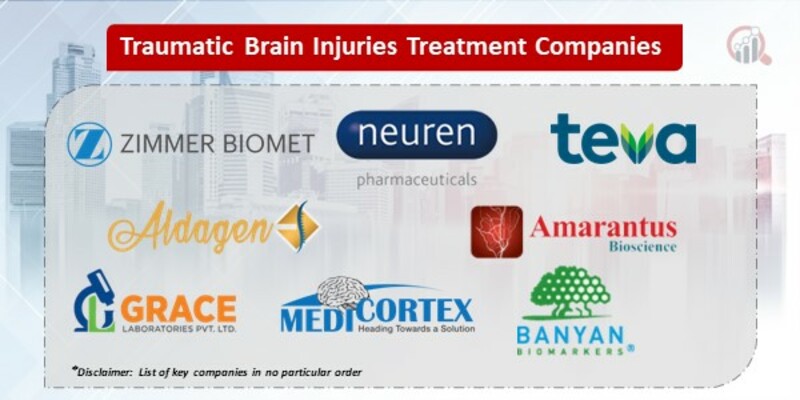 Traumatic Brain Injuries Treatment Companies

ZIMMER BIOMET

neuren
pharmaceuticals

teva

Aldagen

Amarantus
Bioscience

GRACE
LABORATORIES PVT. LTD.

MEDICORTEX
Heading Towards a Solution

BANYAN
BIOMARKERS®

*Disclaimer: List of key companies in no particular order