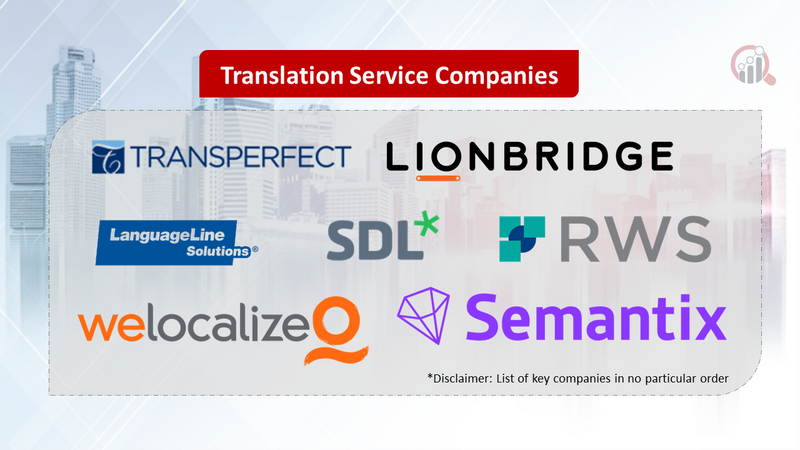 Translation Service Companies

TRANSPERFECT

LIONBRIDGE

LanguageLine Solutions®

SDL*

RWS

welocalize

Semantix

*Disclaimer: List of key companies in no particular order