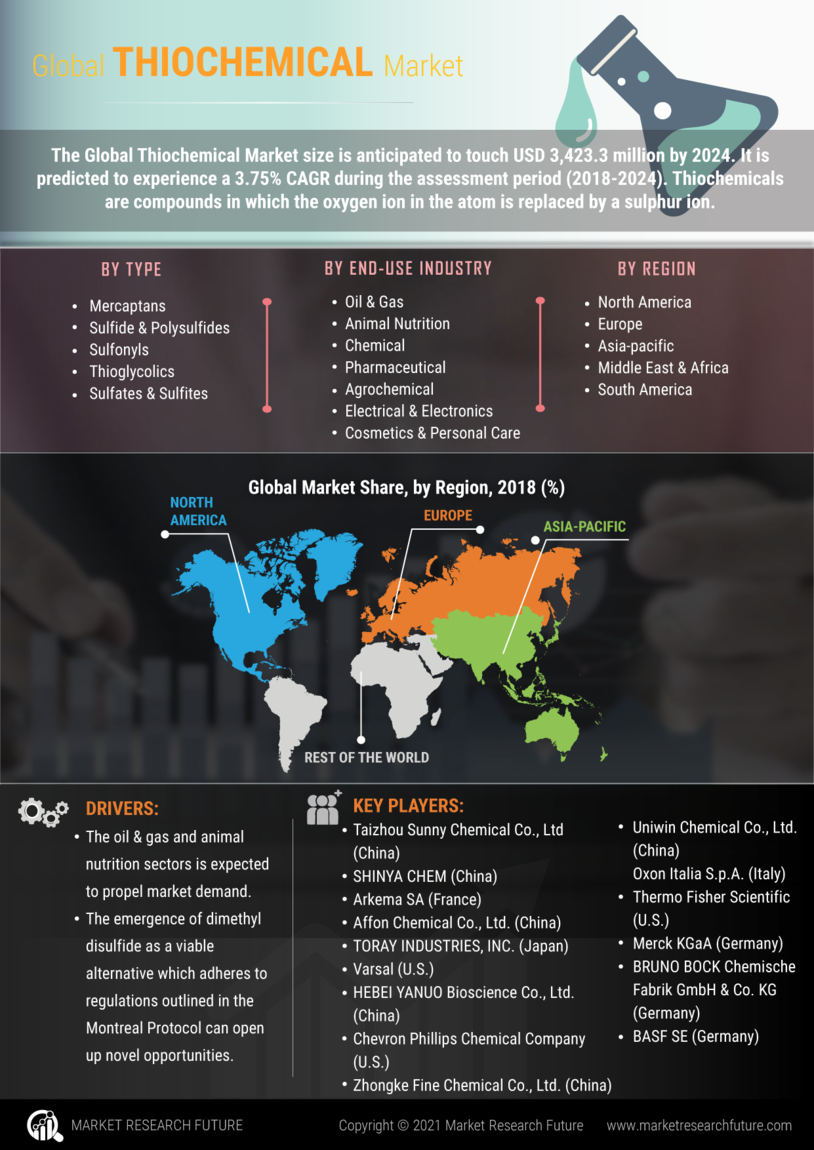 Global THIOCHEMICAL Market

The Global Thiochemical Market size is anticipated to touch USD 3,423.3 million by 2024. It is predicted to experience a 3.75% CAGR during the assessment period (2018-2024). Thiochemicals are compounds in which the oxygen ion in the atom is replaced by a sulphur ion.

BY TYPE
- Mercaptans
- Sulfide & Polysulfides
- Sulfonyls
- Thioglycolics
- Sulfates & Sulfites

BY END-USE INDUSTRY
- Oil & Gas
- Animal Nutrition
- Chemical
- Pharmaceutical
- Agrochemical
- Electrical & Electronics
- Cosmetics & Personal Care

BY REGION
- North America
- Europe
- Asia-pacific
- Middle East & Africa
- South America

Global Market Share, by Region, 2018 (%)

NORTH AMERICA
EUROPE
ASIA-PACIFIC
REST OF THE WORLD

DRIVERS:
- The oil & gas and animal nutrition sectors is expected to propel market demand.
- The emergence of dimethyl disulfide as a viable alternative which adheres to regulations outlined in the Montreal Protocol can open up novel opportunities.

KEY PLAYERS:
- Taizhou Sunny Chemical Co., Ltd (China)
- SHINYA CHEM (China)
- Arkema SA (France)
- Affon Chemical Co., Ltd. (China)
- TORAY INDUSTRIES, INC. (Japan)
- Varsal (U.S.)
- HEBEI YANUO Bioscience Co., Ltd. (China)
- Chevron Phillips Chemical Company (U.S.)
- Zhongke Fine Chemical Co., Ltd. (China)
- Uniwin Chemical Co., Ltd. (China)
Oxon Italia S.p.A. (Italy)
- Thermo Fisher Scientific (U.S.)
- Merck KGaA (Germany)
- BRUNO BOCK Chemische Fabrik GmbH & Co. KG (Germany)
- BASF SE (Germany)

MARKET RESEARCH FUTURE
Copyright © 2021 Market Research Future
www.marketresearchfuture.com