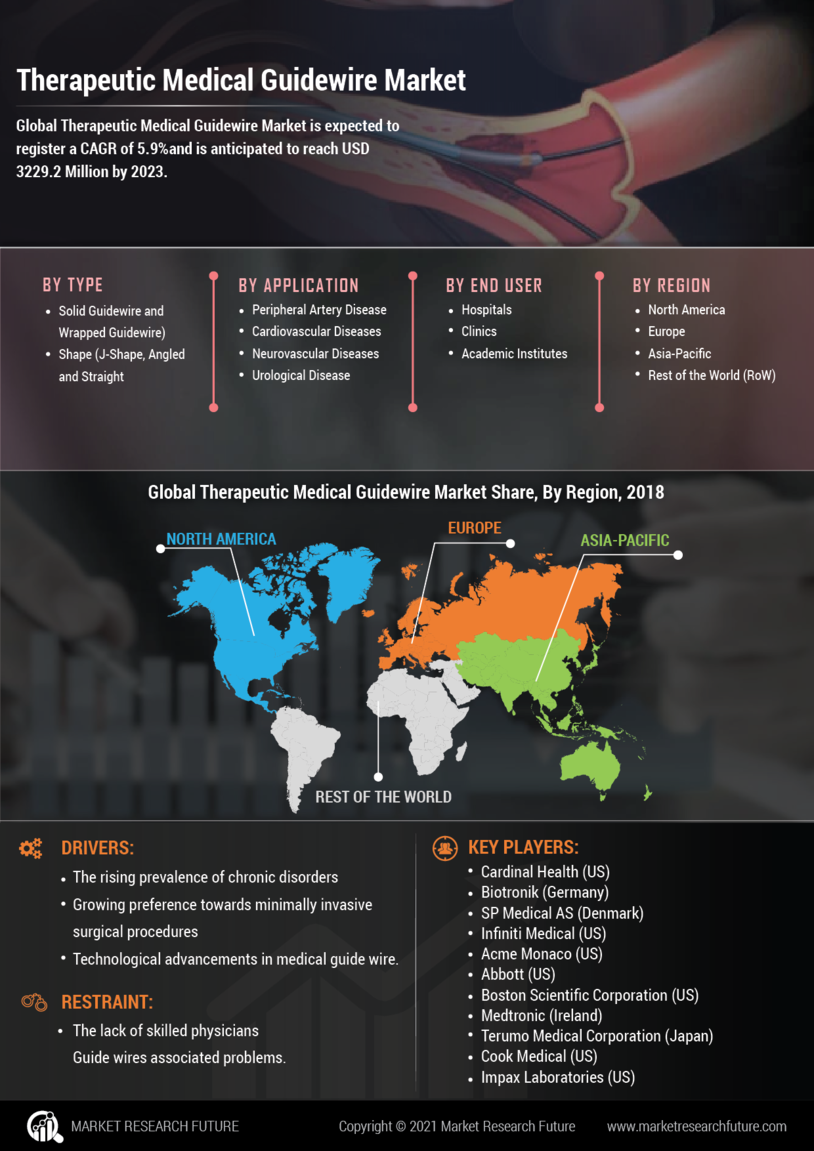 Therapeutic Medical Guidewire Market

Global Therapeutic Medical Guidewire Market is expected to register a CAGR of 5.9%and is anticipated to reach USD 3229.2 Million by 2023.

BY TYPE
- Solid Guidewire and Wrapped Guidewire)
- Shape (J-Shape, Angled and Straight

BY APPLICATION
- Peripheral Artery Disease
- Cardiovascular Diseases
- Neurovascular Diseases
- Urological Disease

BY END USER
- Hospitals
- Clinics
- Academic Institutes

BY REGION
- North America
- Europe
- Asia-Pacific
- Rest of the World (RoW)

Global Therapeutic Medical Guidewire Market Share, By Region, 2018

NORTH AMERICA
EUROPE
ASIA-PACIFIC
REST OF THE WORLD

DRIVERS:
- The rising prevalence of chronic disorders
- Growing preference towards minimally invasive surgical procedures
- Technological advancements in medical guide wire.

RESTRAINT:
- The lack of skilled physicians
Guide wires associated problems.

KEY PLAYERS:
- Cardinal Health (US)
- Biotronik (Germany)
- SP Medical AS (Denmark)
- Infiniti Medical (US)
- Acme Monaco (US)
- Abbott (US)
- Boston Scientific Corporation (US)
- Medtronic (Ireland)
- Terumo Medical Corporation (Japan)
- Cook Medical (US)
- Impax Laboratories (US)

MARKET RESEARCH FUTURE
Copyright © 2021 Market Research Future
www.marketresearchfuture.com