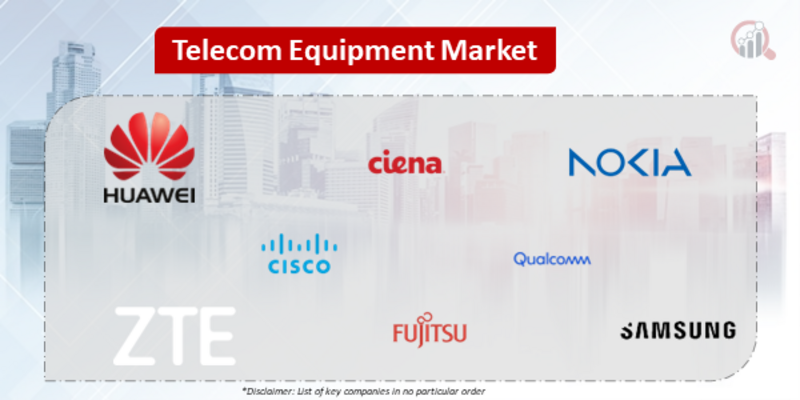 Telecom Equipment Market

HUAWEI

ciena

NOKIA

CISCO

Qualcomm

ZTE

FUJITSU

SAMSUNG

*Disclaimer: List of key companies in no particular order