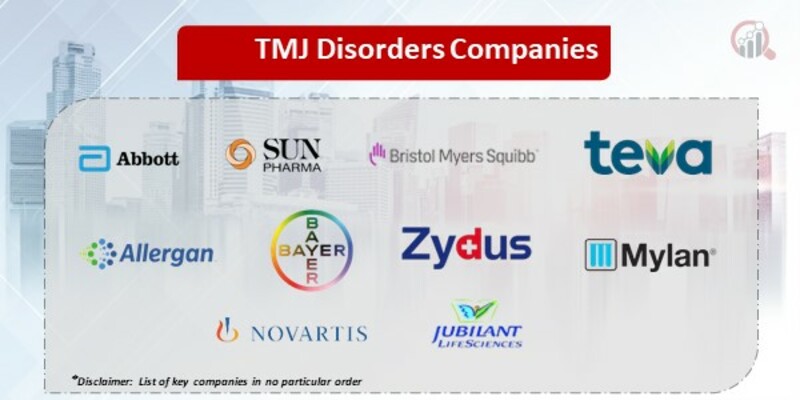 TMJ Disorders Companies

Abbott
SUN PHARMA
Bristol Myers Squibb
teva

Allergan
BAYER
BAYER
Zydus
Mylan

NOVARTIS
JUBILANT LIFESCIENCES

*Disclaimer: List of key companies in no particular order