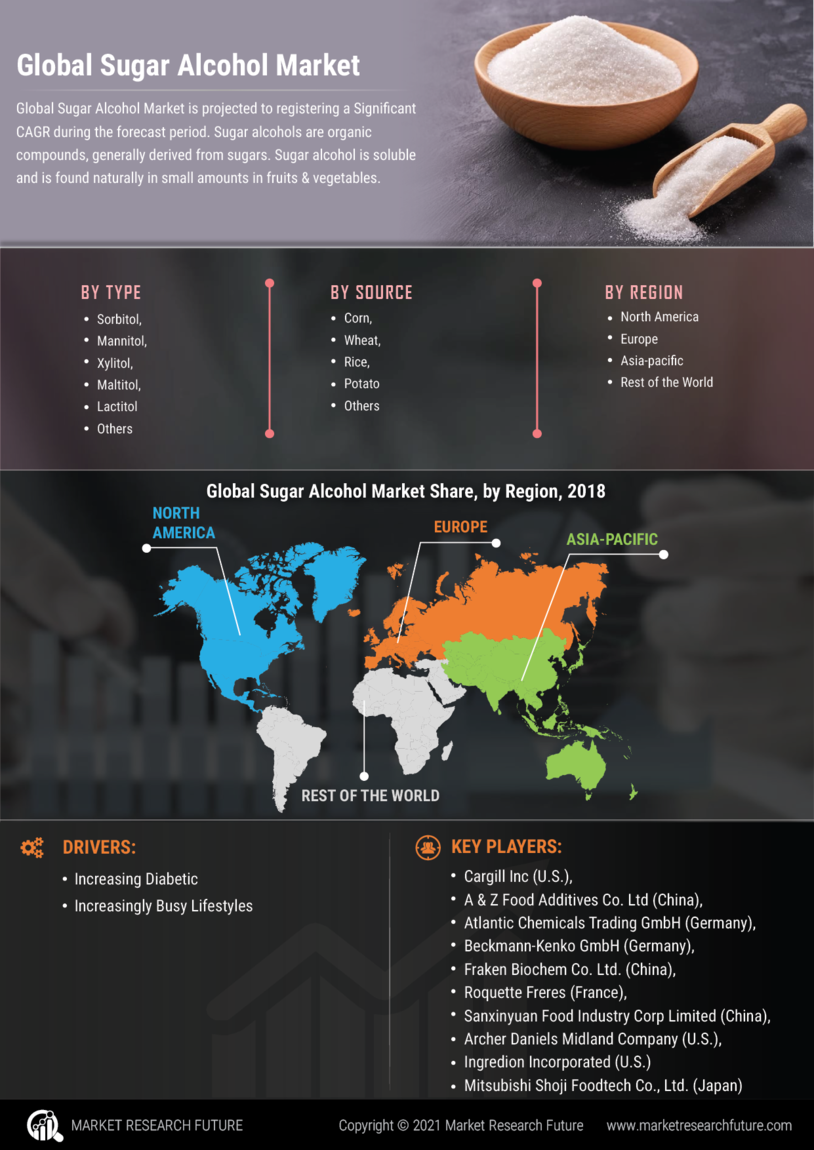 Global Sugar Alcohol Market

Global Sugar Alcohol Market is projected to registering a Significant CAGR during the forecast period. Sugar alcohols are organic compounds, generally derived from sugars. Sugar alcohol is soluble and is found naturally in small amounts in fruits & vegetables.

BY TYPE
- Sorbitol,
- Mannitol,
- Xylitol,
- Maltitol,
- Lactitol
- Others

BY SOURCE
- Corn,
- Wheat,
- Rice,
- Potato
- Others

BY REGION
- North America
- Europe
- Asia-pacific
- Rest of the World

Global Sugar Alcohol Market Share, by Region, 2018

NORTH AMERICA
EUROPE
ASIA-PACIFIC
REST OF THE WORLD

DRIVERS:
- Increasing Diabetic
- Increasingly Busy Lifestyles

KEY PLAYERS:
- Cargill Inc (U.S.),
- A & Z Food Additives Co. Ltd (China),
- Atlantic Chemicals Trading GmbH (Germany),
- Beckmann-Kenko GmbH (Germany),
- Fraken Biochem Co. Ltd. (China),
- Roquette Freres (France),
- Sanxinyuan Food Industry Corp Limited (China),
- Archer Daniels Midland Company (U.S.),
- Ingredion Incorporated (U.S.)
- Mitsubishi Shoji Foodtech Co., Ltd. (Japan)

MARKET RESEARCH FUTURE
Copyright © 2021 Market Research Future
www.marketresearchfuture.com