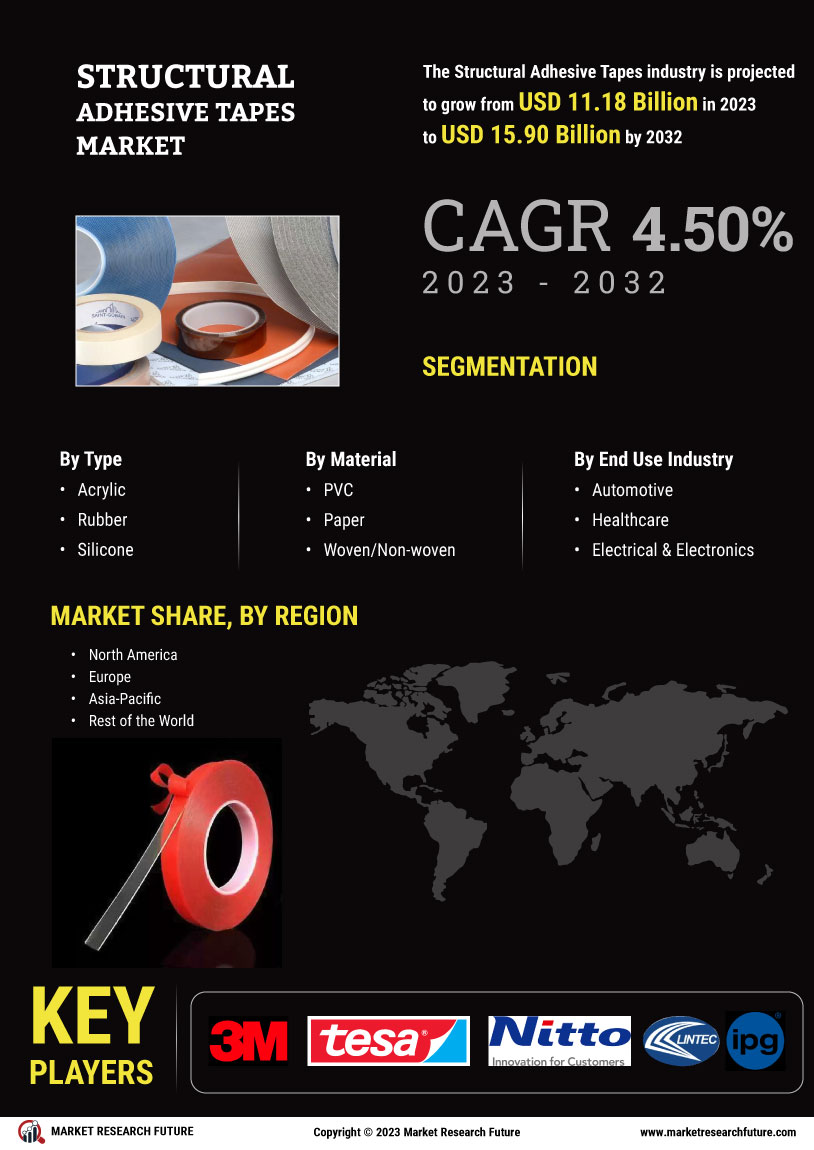 STRUCTURAL ADHESIVE TAPES MARKET

The Structural Adhesive Tapes industry is projected to grow from USD 11.18 Billion in 2023 to USD 15.90 Billion by 2032

SAINT-GOBAIN

CAGR 4.50%
2023 - 2032

SEGMENTATION

By Type
• Acrylic
• Rubber
• Silicone

By Material
• PVC
• Paper
• Woven/Non-woven

By End Use Industry
• Automotive
• Healthcare
• Electrical & Electronics

MARKET SHARE, BY REGION
• North America
• Europe
• Asia-Pacific
• Rest of the World

KEY PLAYERS

3M
tesa
Nitto
Innovation for Customers
LINTEC
ipg

MARKET RESEARCH FUTURE
Copyright © 2023 Market Research Future
www.marketresearchfuture.com