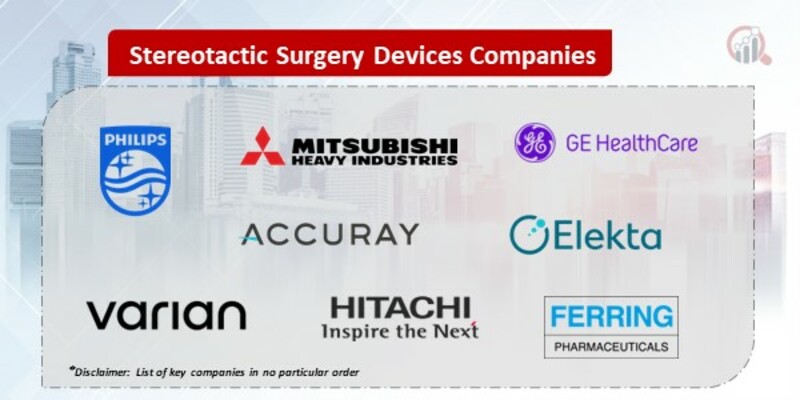 Stereotactic Surgery Devices Companies

PHILIPS

MITSUBISHI HEAVY INDUSTRIES

GE HealthCare

ACCURAY

Elekta

varian

HITACHI Inspire the Next

FERRING PHARMACEUTICALS

*Disclaimer: List of key companies in no particular order