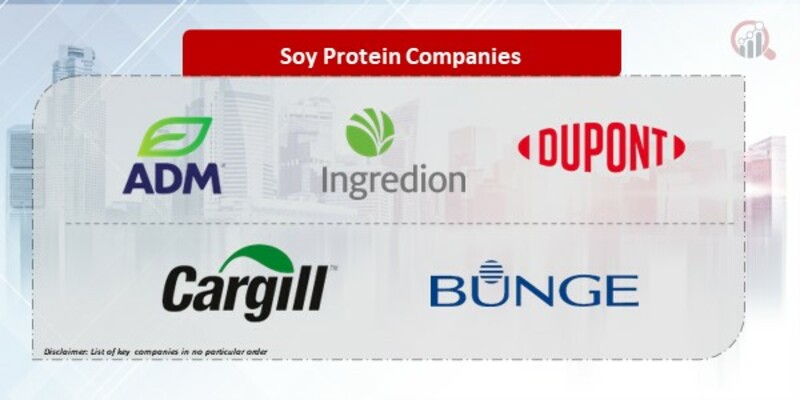 Soy Protein Companies

ADM

Ingredion

DUPONT

Cargill

BUNGE

Disclaimer: List of key companies in no particular order