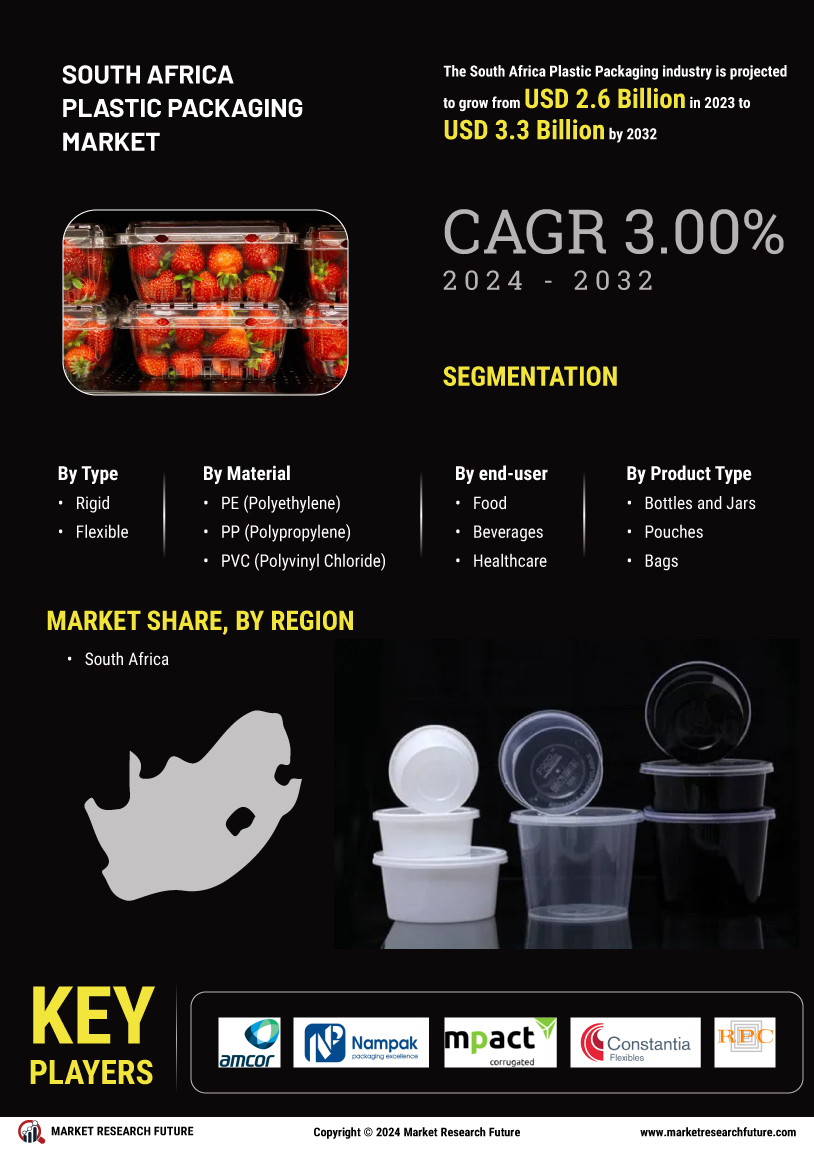 SOUTH AFRICA PLASTIC PACKAGING MARKET

The South Africa Plastic Packaging industry is projected to grow from USD 2.6 Billion in 2023 to USD 3.3 Billion by 2032

CAGR 3.00%
2024 - 2032

SEGMENTATION

By Type
• Rigid
• Flexible

By Material
• PE (Polyethylene)
• PP (Polypropylene)
• PVC (Polyvinyl Chloride)

By end-user
• Food
• Beverages
• Healthcare

By Product Type
• Bottles and Jars
• Pouches
• Bags

MARKET SHARE, BY REGION
• South Africa

KEY PLAYERS

amcor
Nampak packaging excellence
mpact corrugated
Constantia Flexibles
RPC

MARKET RESEARCH FUTURE
Copyright © 2024 Market Research Future
www.marketresearchfuture.com