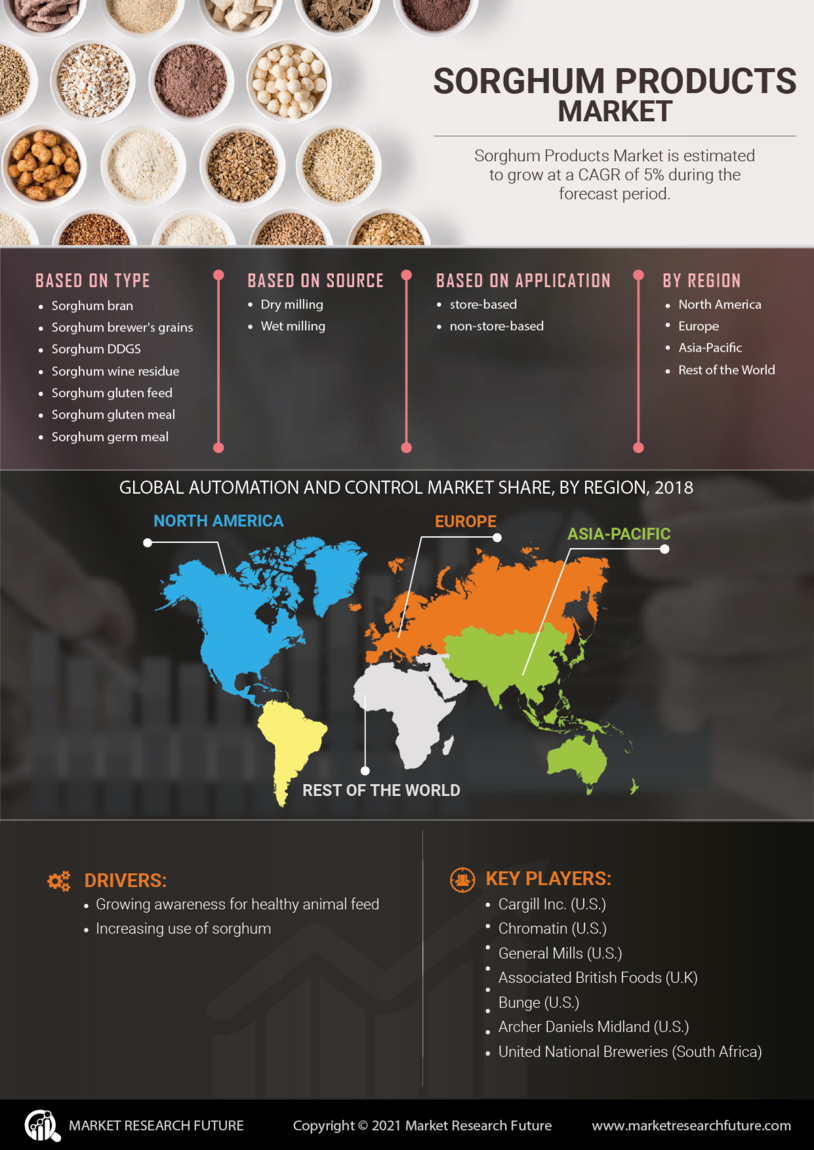 SORGHUM PRODUCTS MARKET

Sorghum Products Market is estimated to grow at a CAGR of 5% during the forecast period.

BASED ON TYPE
- Sorghum bran
- Sorghum brewer's grains
- Sorghum DDGS
- Sorghum wine residue
- Sorghum gluten feed
- Sorghum gluten meal
- Sorghum germ meal

BASED ON SOURCE
- Dry milling
- Wet milling

BASED ON APPLICATION
- store-based
- non-store-based

BY REGION
- North America
- Europe
- Asia-Pacific
- Rest of the World

GLOBAL AUTOMATION AND CONTROL MARKET SHARE, BY REGION, 2018

NORTH AMERICA
EUROPE
ASIA-PACIFIC
REST OF THE WORLD

DRIVERS:
- Growing awareness for healthy animal feed
- Increasing use of sorghum

KEY PLAYERS:
- Cargill Inc. (U.S.)
- Chromatin (U.S.)
- General Mills (U.S.)
- Associated British Foods (U.K)
- Bunge (U.S.)
- Archer Daniels Midland (U.S.)
- United National Breweries (South Africa)

MARKET RESEARCH FUTURE
Copyright © 2021 Market Research Future
www.marketresearchfuture.com