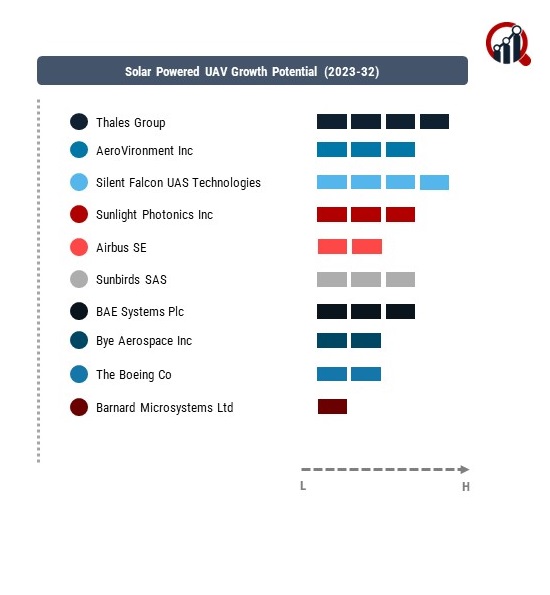 Solar Powered UAV Growth Potential (2023-32)

Thales Group
AeroVironment Inc
Silent Falcon UAS Technologies
Sunlight Photonics Inc
Airbus SE
Sunbirds SAS
BAE Systems Plc
Bye Aerospace Inc
The Boeing Co
Barnard Microsystems Ltd

L
H