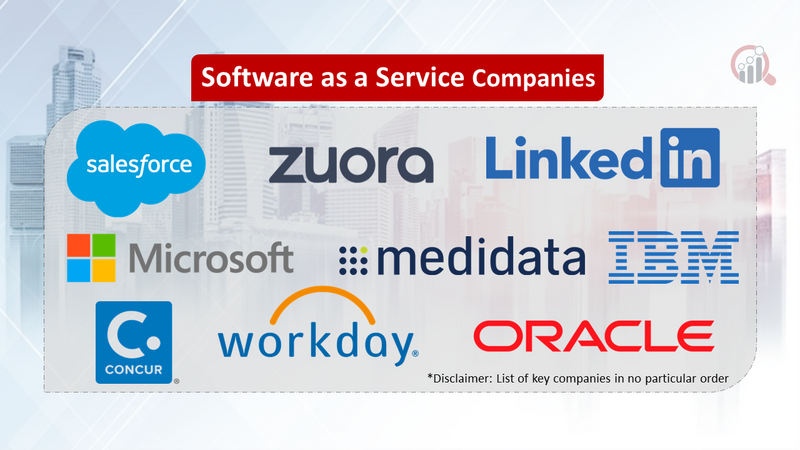 Software as a Service Companies

salesforce

zuora

Linkedin

Microsoft

medidata

IBM

C.
CONCUR

workday.

ORACLE

*Disclaimer: List of key companies in no particular order