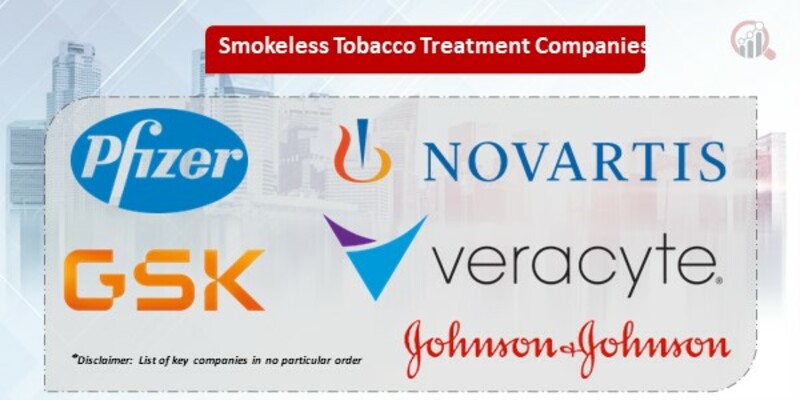 Smokeless Tobacco Treatment Companies

Pfizer

NOVARTIS

GSK

veracyte.

Johnson & Johnson

*Disclaimer: List of key companies in no particular order