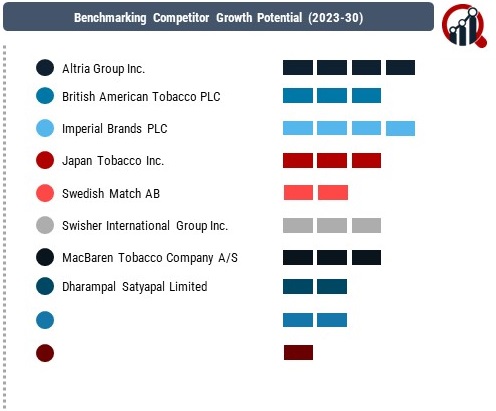 Benchmarking Competitor Growth Potential (2023-30)

Altria Group Inc.

British American Tobacco PLC

Imperial Brands PLC

Japan Tobacco Inc.

Swedish Match AB

Swisher International Group Inc.

MacBaren Tobacco Company A/S

Dharampal Satyapal Limited