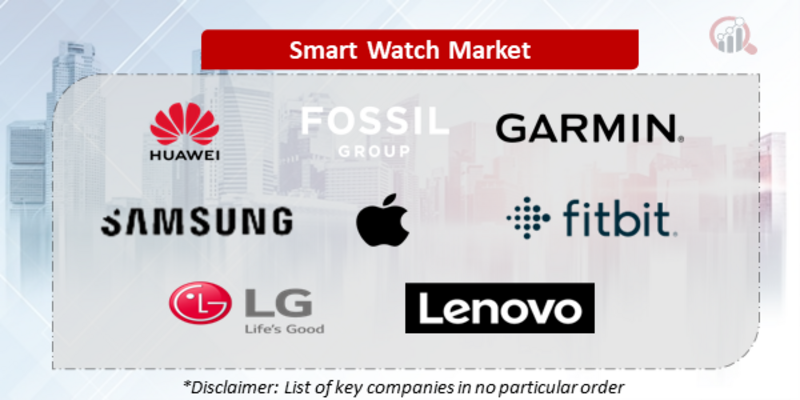 Smart Watch Market

HUAWEI

FOSSIL GROUP

GARMIN.

SAMSUNG

fitbit.

LG Life's Good

Lenovo

*Disclaimer: List of key companies in no particular order