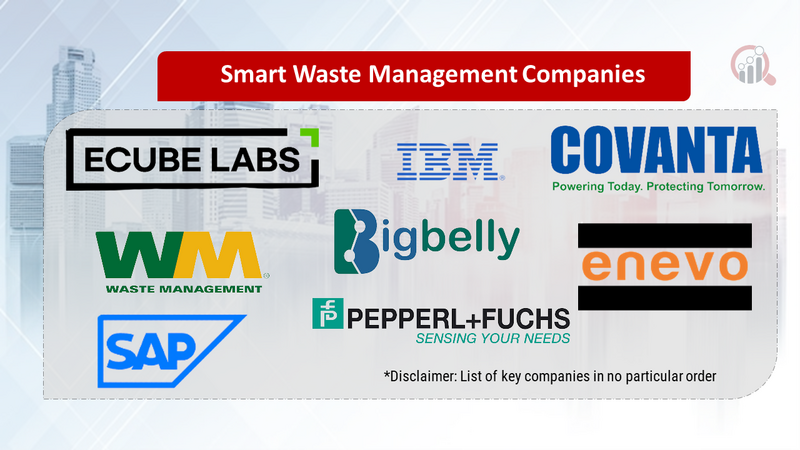 Smart Waste Management Companies

ECUBE LABS

IBM

COVANTA
Powering Today. Protecting Tomorrow.

WM
WASTE MANAGEMENT

Bigbelly

enevo

SAP

PEPPERL+FUCHS
SENSING YOUR NEEDS

*Disclaimer: List of key companies in no particular order