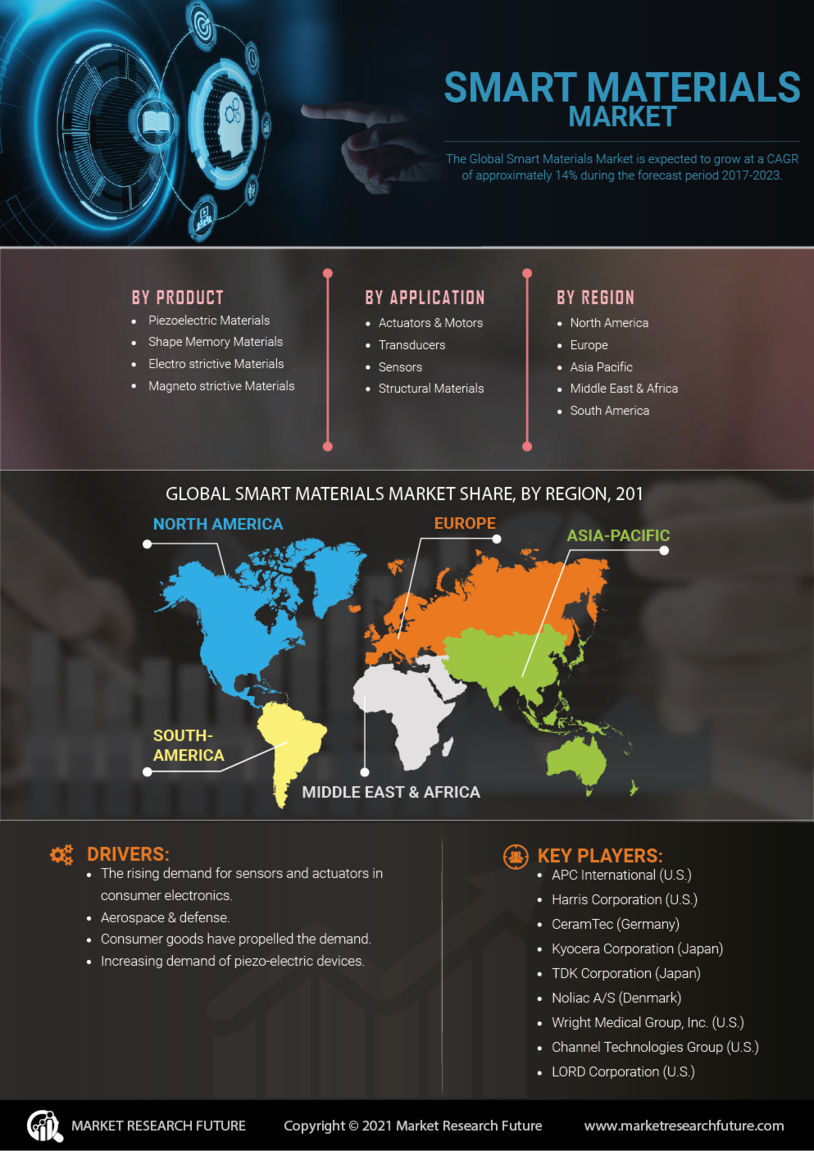 SMART MATERIALS MARKET

The Global Smart Materials Market is expected to grow at a CAGR of approximately 14% during the forecast period 2017-2023.

BY PRODUCT
- Piezoelectric Materials
- Shape Memory Materials
- Electro strictive Materials
- Magneto strictive Materials

BY APPLICATION
- Actuators & Motors
- Transducers
- Sensors
- Structural Materials

BY REGION
- North America
- Europe
- Asia Pacific
- Middle East & Africa
- South America

GLOBAL SMART MATERIALS MARKET SHARE, BY REGION, 201

NORTH AMERICA
EUROPE
ASIA-PACIFIC
SOUTH-AMERICA
MIDDLE EAST & AFRICA

DRIVERS:
- The rising demand for sensors and actuators in consumer electronics.
- Aerospace & defense.
- Consumer goods have propelled the demand.
- Increasing demand of piezo-electric devices.

KEY PLAYERS:
- APC International (U.S.)
- Harris Corporation (U.S.)
- CeramTec (Germany)
- Kyocera Corporation (Japan)
- TDK Corporation (Japan)
- Noliac A/S (Denmark)
- Wright Medical Group, Inc. (U.S.)
- Channel Technologies Group (U.S.)
- LORD Corporation (U.S.)

MARKET RESEARCH FUTURE
Copyright © 2021 Market Research Future
www.marketresearchfuture.com