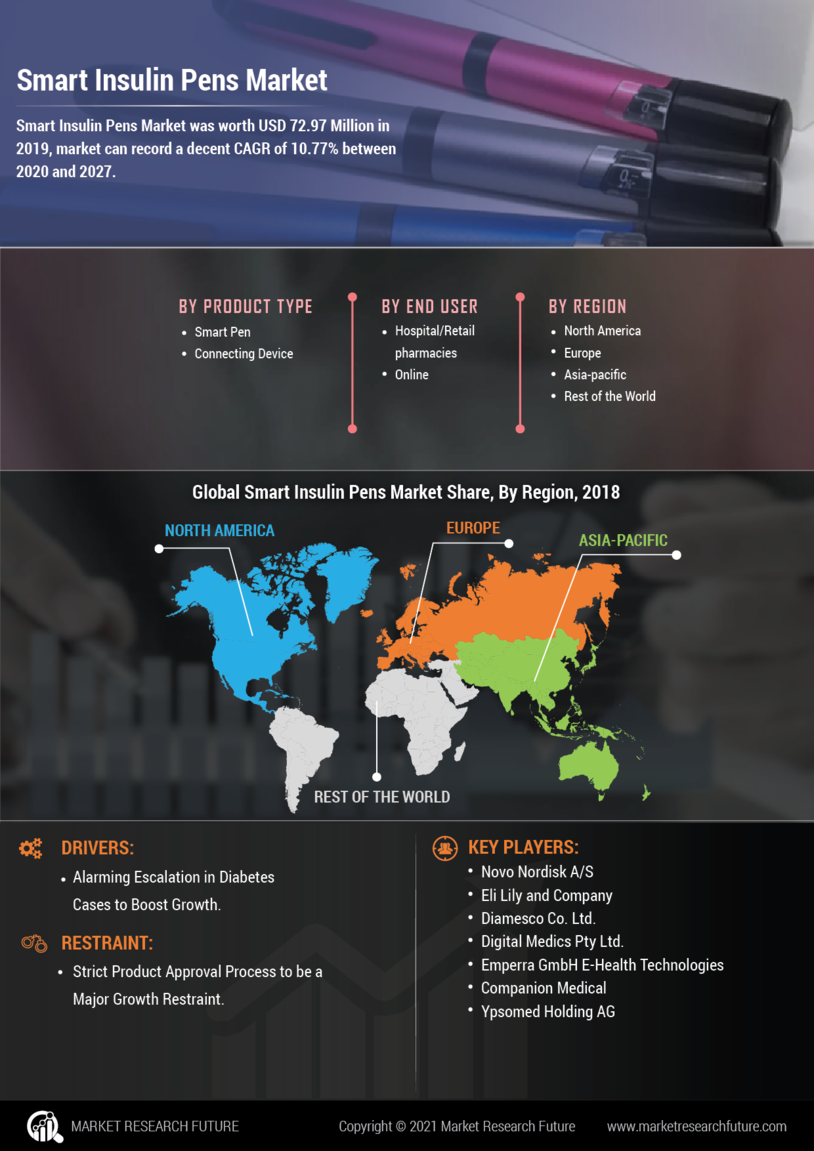 Smart Insulin Pens Market

Smart Insulin Pens Market was worth USD 72.97 Million in 2019, market can record a decent CAGR of 10.77% between 2020 and 2027.

BY PRODUCT TYPE
• Smart Pen
• Connecting Device

BY END USER
• Hospital/Retail pharmacies
• Online

BY REGION
• North America
• Europe
• Asia-pacific
• Rest of the World

Global Smart Insulin Pens Market Share, By Region, 2018

NORTH AMERICA

EUROPE

ASIA-PACIFIC

REST OF THE WORLD

DRIVERS:
• Alarming Escalation in Diabetes Cases to Boost Growth.

RESTRAINT:
• Strict Product Approval Process to be a Major Growth Restraint.

KEY PLAYERS:
• Novo Nordisk A/S
• Eli Lily and Company
• Diamesco Co. Ltd.
• Digital Medics Pty Ltd.
• Emperra GmbH E-Health Technologies
• Companion Medical
• Ypsomed Holding AG

MARKET RESEARCH FUTURE

Copyright © 2021 Market Research Future

www.marketresearchfuture.com