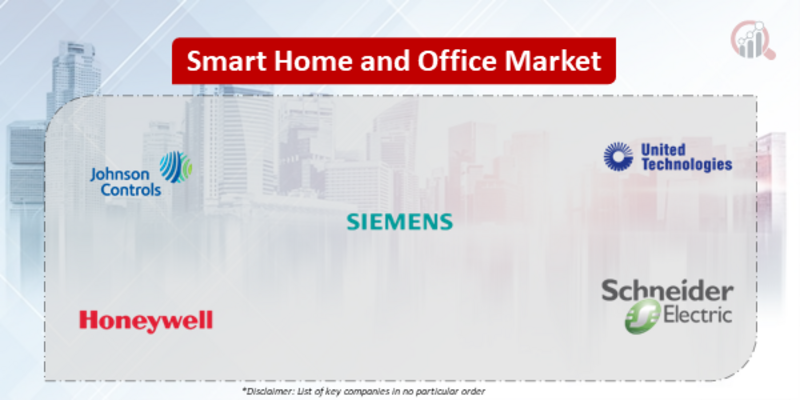 Smart Home and Office Market

Johnson Controls

United Technologies

SIEMENS

Honeywell

Schneider Electric

*Disclaimer: List of key companies in no particular order