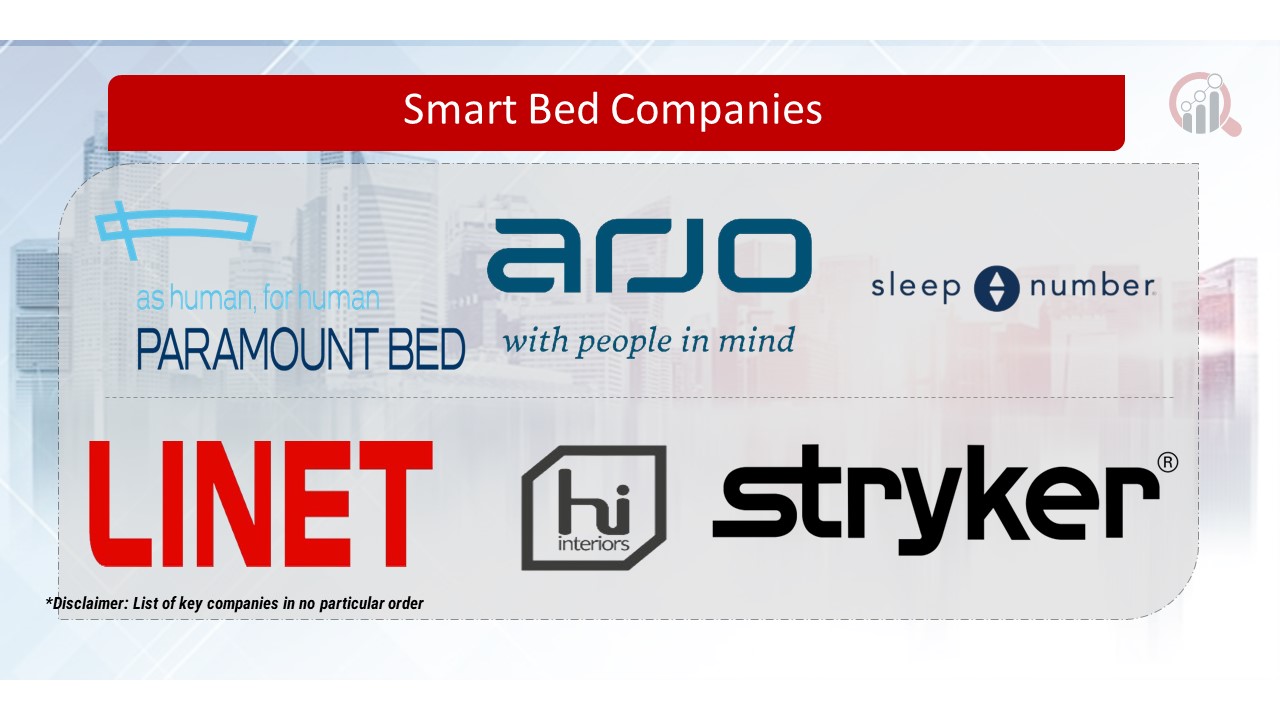 Smart Bed Companies

as human, for human
PARAMOUNT BED

arjo
with people in mind

sleep number

LINET

hi
interiors

stryker®

*Disclaimer: List of key companies in no particular order