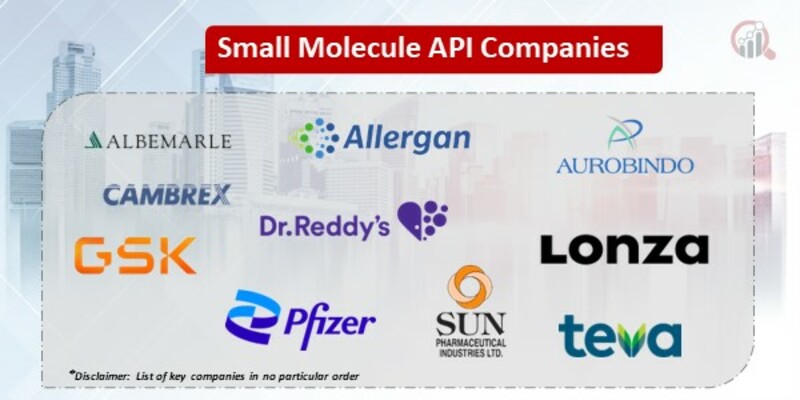 Small Molecule API Companies

ALBEMARLE

Allergan

AUROBINDO

CAMBREX

Dr.Reddy's

GSK

Lonza

Pfizer

SUN PHARMACEUTICAL INDUSTRIES LTD.

teva

*Disclaimer: List of key companies in no particular order