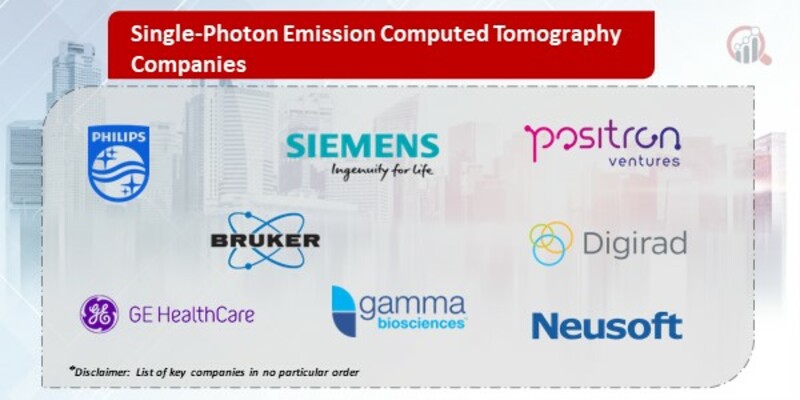 Single-Photon Emission Computed Tomography Companies

PHILIPS

SIEMENS
Ingenuity for life

positron
ventures

BRUKER

Digirad

GE HealthCare

gamma
biosciences

Neusoft

*Disclaimer: List of key companies in no particular order