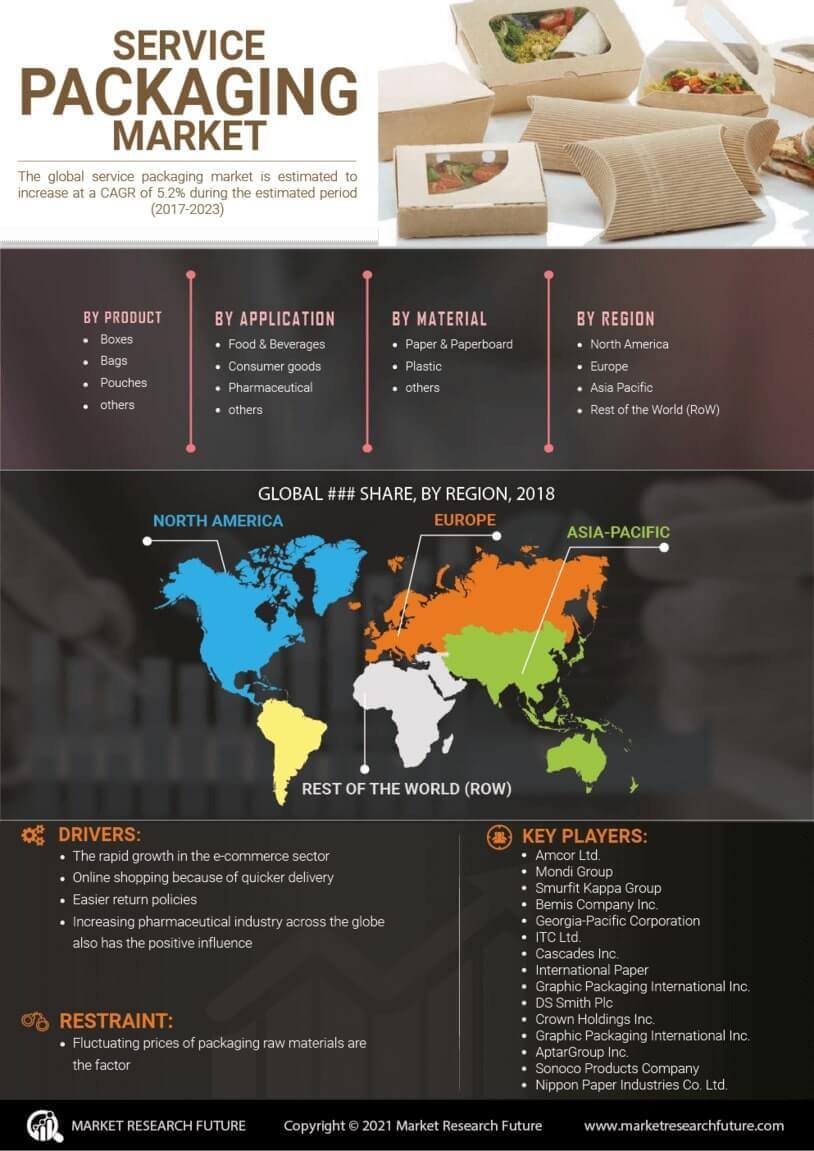 SERVICE PACKAGING MARKET

The global service packaging market is estimated to increase at a CAGR of 5.2% during the estimated period (2017-2023)

BY PRODUCT
- Boxes
- Bags
- Pouches
- others

BY APPLICATION
- Food & Beverages
- Consumer goods
- Pharmaceutical
- others

BY MATERIAL
- Paper & Paperboard
- Plastic
- others

BY REGION
- North America
- Europe
- Asia Pacific
- Rest of the World (RoW)

GLOBAL ### SHARE, BY REGION, 2018

NORTH AMERICA

EUROPE

ASIA-PACIFIC

REST OF THE WORLD (ROW)

DRIVERS:
- The rapid growth in the e-commerce sector
- Online shopping because of quicker delivery
- Easier return policies
- Increasing pharmaceutical industry across the globe also has the positive influence

RESTRAINT:
- Fluctuating prices of packaging raw materials are the factor

KEY PLAYERS:
- Amcor Ltd.
- Mondi Group
- Smurfit Kappa Group
- Bemis Company Inc.
- Georgia-Pacific Corporation
- ITC Ltd.
- Cascades Inc.
- International Paper
- Graphic Packaging International Inc.
- DS Smith Plc
- Crown Holdings Inc.
- Graphic Packaging International Inc.
- AptarGroup Inc.
- Sonoco Products Company
- Nippon Paper Industries Co. Ltd.

MARKET RESEARCH FUTURE

Copyright © 2021 Market Research Future

www.marketresearchfuture.com