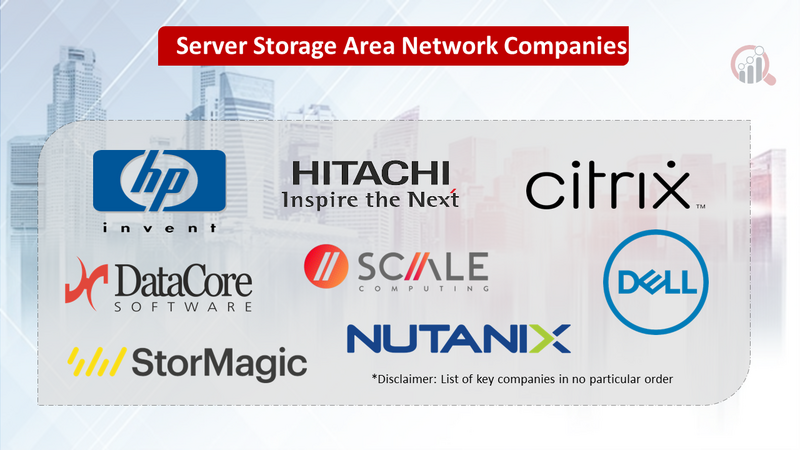 Server Storage Area Network Companies

hp
invent

HITACHI
Inspire the Next

citrix™

DataCore
SOFTWARE

SCALE
COMPUTING

DELL

StorMagic

NUTANIX

*Disclaimer: List of key companies in no particular order