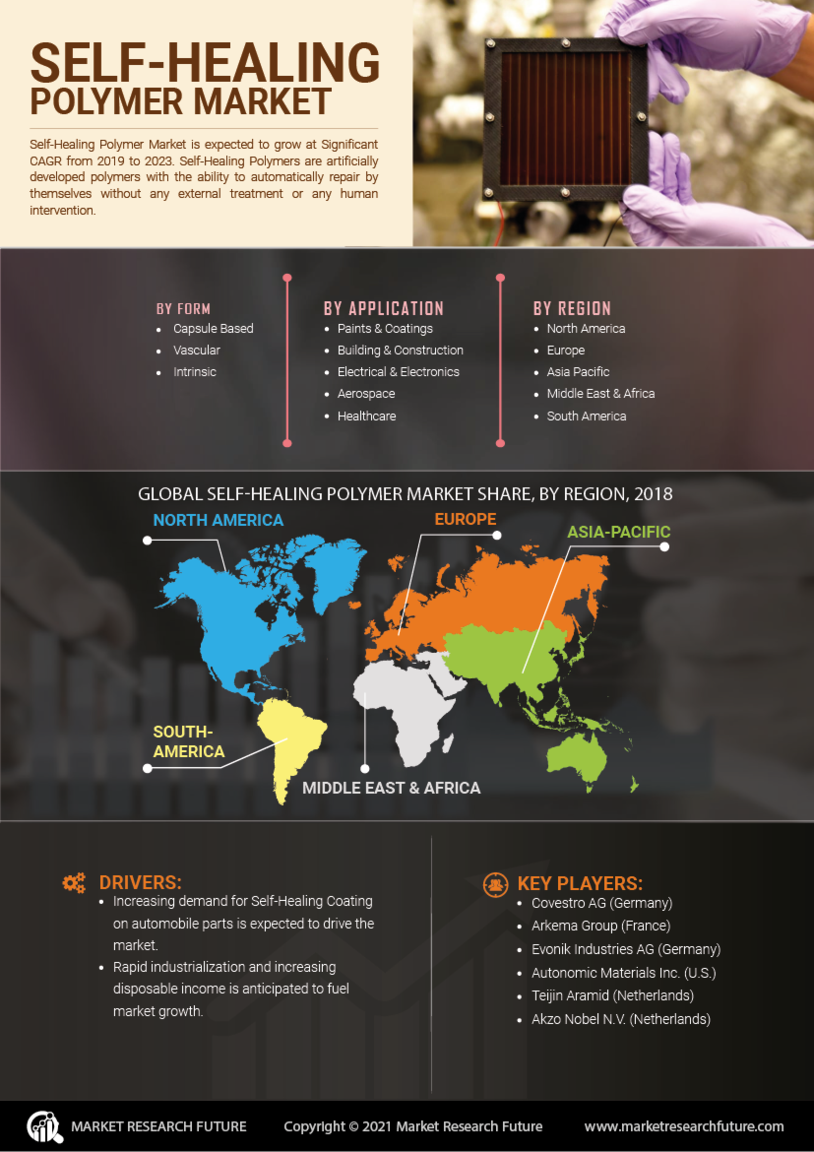 SELF-HEALING POLYMER MARKET

Self-Healing Polymer Market is expected to grow at Significant CAGR from 2019 to 2023. Self-Healing Polymers are artificially developed polymers with the ability to automatically repair by themselves without any external treatment or any human intervention.

BY FORM
- Capsule Based
- Vascular
- Intrinsic

BY APPLICATION
- Paints & Coatings
- Building & Construction
- Electrical & Electronics
- Aerospace
- Healthcare

BY REGION
- North America
- Europe
- Asia Pacific
- Middle East & Africa
- South America

GLOBAL SELF-HEALING POLYMER MARKET SHARE, BY REGION, 2018

NORTH AMERICA
EUROPE
ASIA-PACIFIC
SOUTH-AMERICA
MIDDLE EAST & AFRICA

DRIVERS:
- Increasing demand for Self-Healing Coating on automobile parts is expected to drive the market.
- Rapid industrialization and increasing disposable income is anticipated to fuel market growth.

KEY PLAYERS:
- Covestro AG (Germany)
- Arkema Group (France)
- Evonik Industries AG (Germany)
- Autonomic Materials Inc. (U.S.)
- Teijin Aramid (Netherlands)
- Akzo Nobel N.V. (Netherlands)

MARKET RESEARCH FUTURE
Copyright © 2021 Market Research Future
www.marketresearchfuture.com