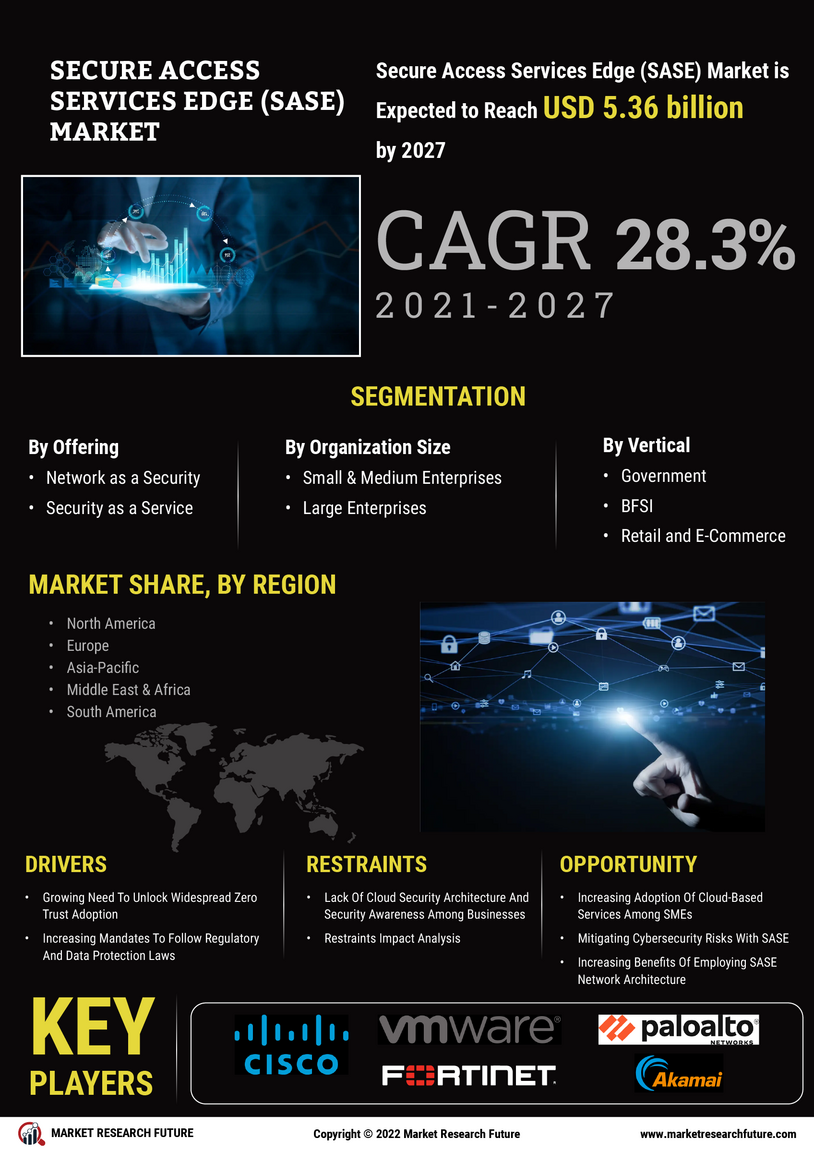 SECURE ACCESS SERVICES EDGE (SASE) MARKET

Secure Access Services Edge (SASE) Market is Expected to Reach USD 5.36 billion by 2027

CAGR 28.3%
2021-2027

SEGMENTATION

By Offering
• Network as a Security
• Security as a Service

By Organization Size
• Small & Medium Enterprises
• Large Enterprises

By Vertical
• Government
• BFSI
• Retail and E-Commerce

MARKET SHARE, BY REGION
• North America
• Europe
• Asia-Pacific
• Middle East & Africa
• South America

DRIVERS
• Growing Need To Unlock Widespread Zero Trust Adoption
• Increasing Mandates To Follow Regulatory And Data Protection Laws

RESTRAINTS
• Lack Of Cloud Security Architecture And Security Awareness Among Businesses
• Restraints Impact Analysis

OPPORTUNITY
• Increasing Adoption Of Cloud-Based Services Among SMEs
• Mitigating Cybersecurity Risks With SASE
• Increasing Benefits Of Employing SASE Network Architecture

KEY PLAYERS

CISCO
vmware
paloalto NETWORKS
FORTINET
Akamai

MARKET RESEARCH FUTURE
Copyright © 2022 Market Research Future
www.marketresearchfuture.com