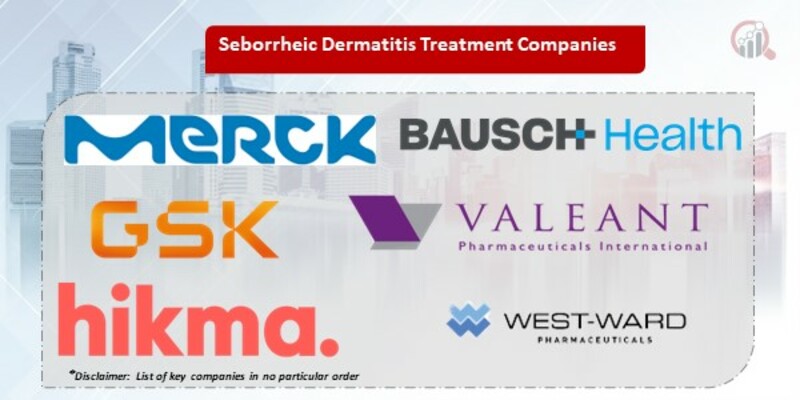 Seborrheic Dermatitis Treatment Companies

MERCK

BAUSCH Health

GSK

VALEANT
Pharmaceuticals International

hikma.

WEST-WARD
PHARMACEUTICALS

*Disclaimer: List of key companies in no particular order