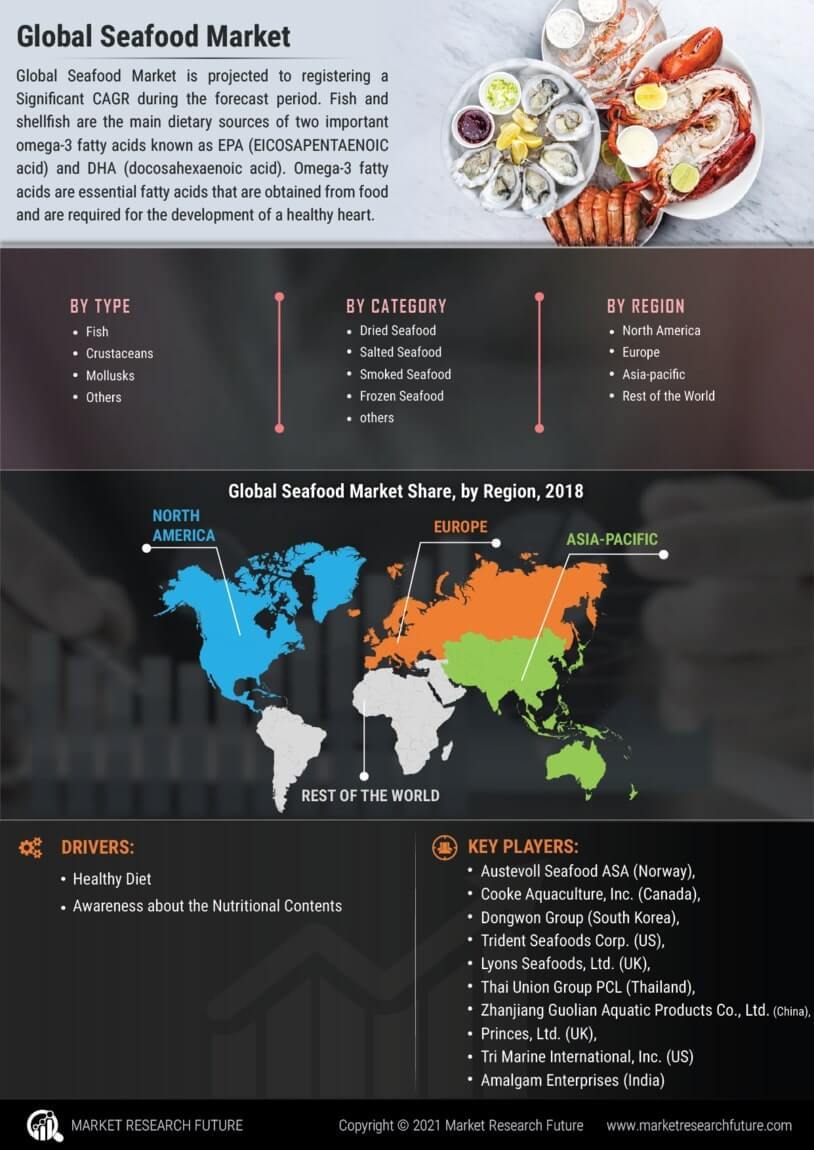 Global Seafood Market

Global Seafood Market is projected to registering a Significant CAGR during the forecast period. Fish and shellfish are the main dietary sources of two important omega-3 fatty acids known as EPA (EICOSAPENTAENOIC acid) and DHA (docosahexaenoic acid). Omega-3 fatty acids are essential fatty acids that are obtained from food and are required for the development of a healthy heart.

BY TYPE
• Fish
• Crustaceans
• Mollusks
• Others

BY CATEGORY
• Dried Seafood
• Salted Seafood
• Smoked Seafood
• Frozen Seafood
• others

BY REGION
• North America
• Europe
• Asia-pacific
• Rest of the World

Global Seafood Market Share, by Region, 2018

NORTH AMERICA

EUROPE

ASIA-PACIFIC

REST OF THE WORLD

DRIVERS:
• Healthy Diet
• Awareness about the Nutritional Contents

KEY PLAYERS:
• Austevoll Seafood ASA (Norway),
• Cooke Aquaculture, Inc. (Canada),
• Dongwon Group (South Korea),
• Trident Seafoods Corp. (US),
• Lyons Seafoods, Ltd. (UK),
• Thai Union Group PCL (Thailand),
• Zhanjiang Guolian Aquatic Products Co., Ltd. (China),
• Princes, Ltd. (UK),
• Tri Marine International, Inc. (US)
• Amalgam Enterprises (India)

MARKET RESEARCH FUTURE

Copyright © 2021 Market Research Future

www.marketresearchfuture.com